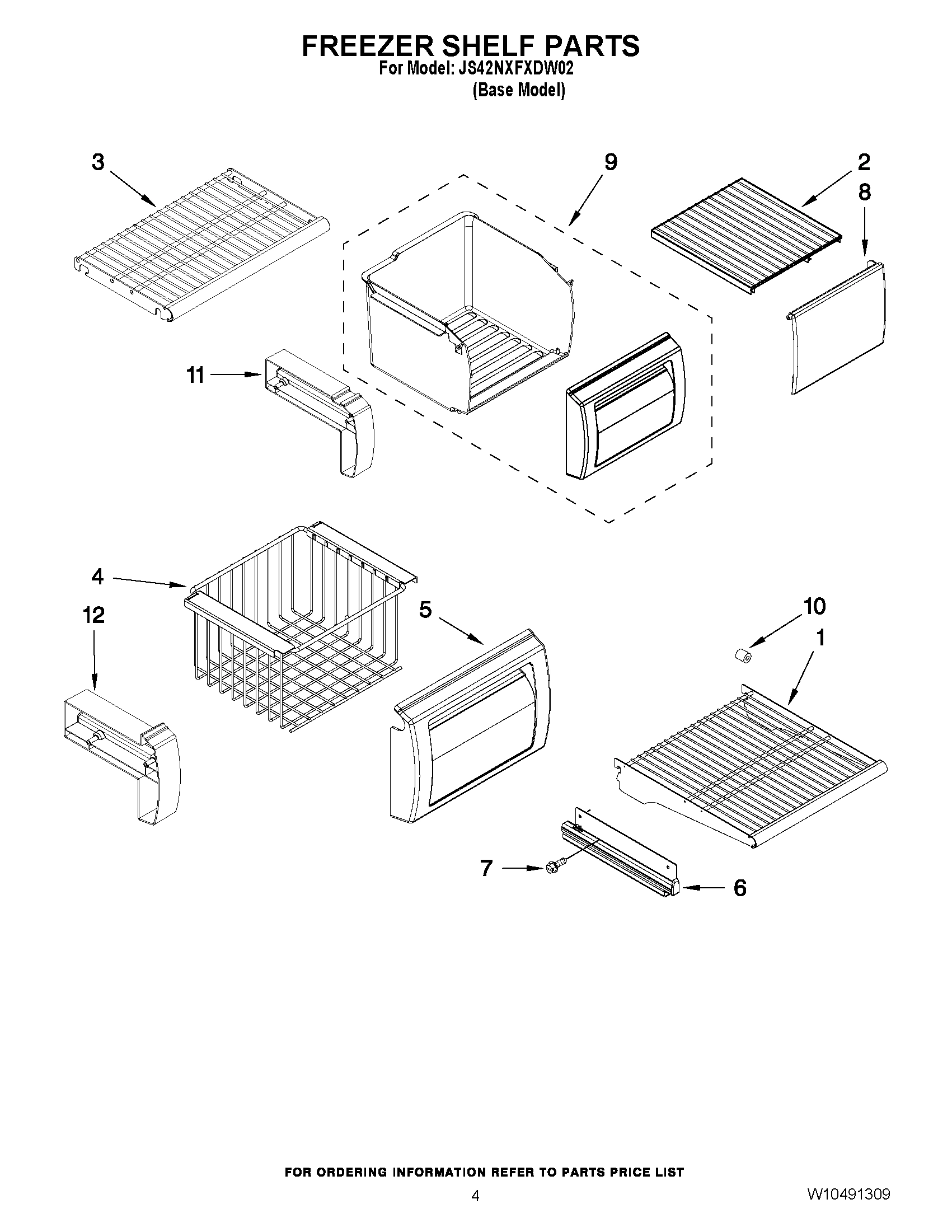 FREEZER SHELF PARTS
For Model: JS42NXFXDW02
(Base Model)

3
9
2
8
11
4
12
5
10
1
7
6

FOR ORDERING INFORMATION REFER TO PARTS PRICE LIST
4
W10491309