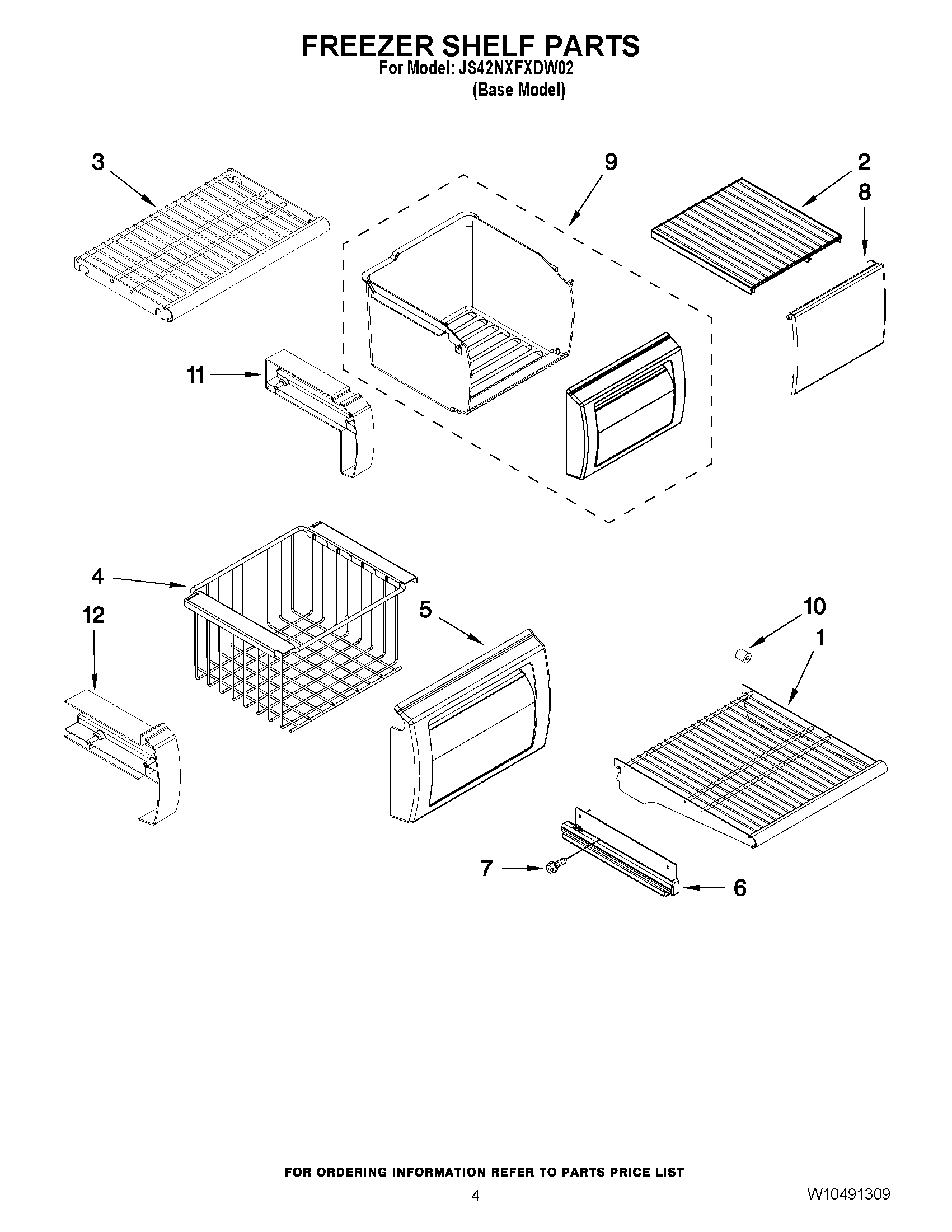 FREEZER SHELF PARTS
For Model: JS42NXFXDW02
(Base Model)

3
9
2
8
11
4
12
5
10
1
7
6

FOR ORDERING INFORMATION REFER TO PARTS PRICE LIST

4

W10491309