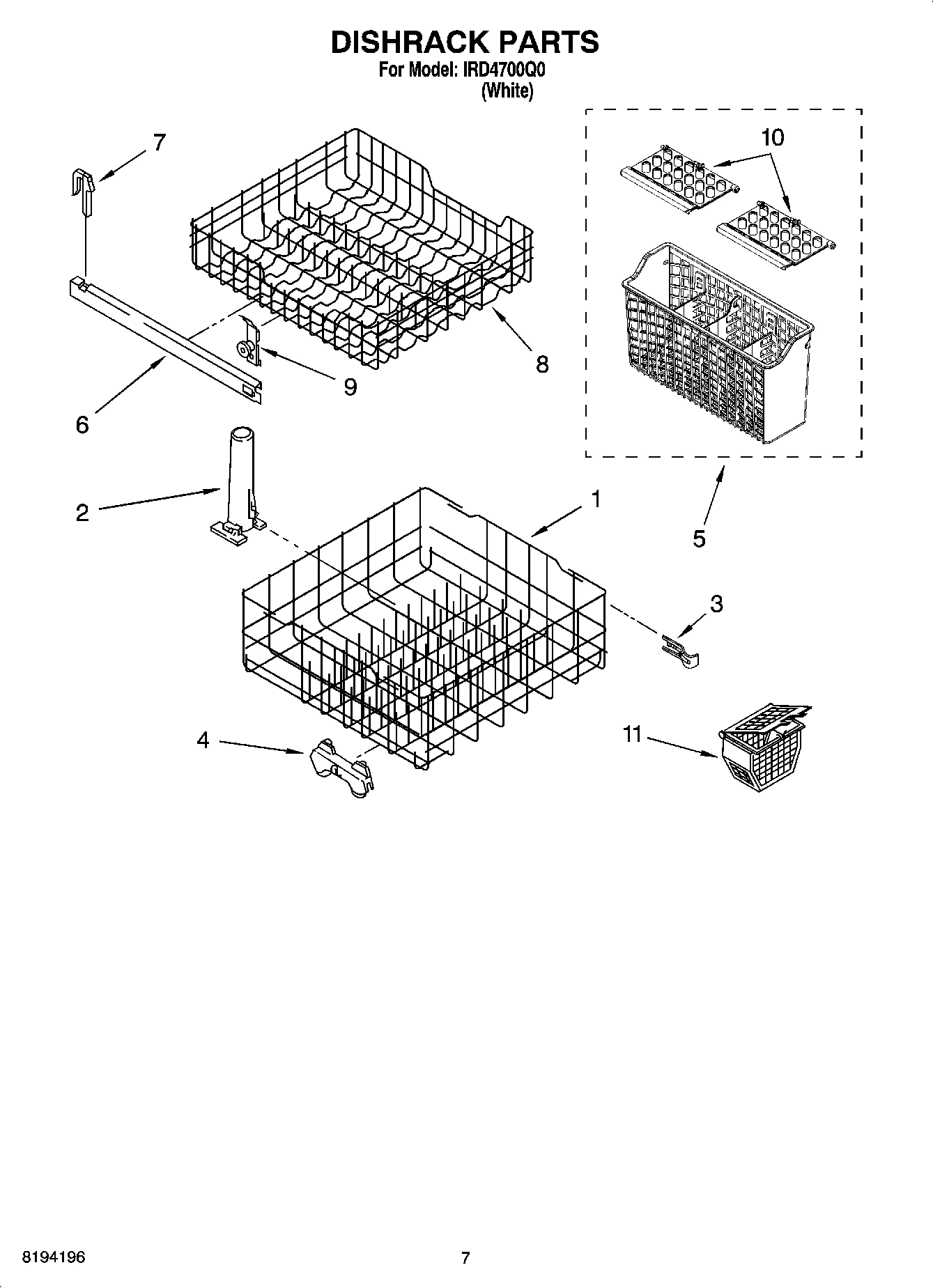 DISHRACK PARTS
For Model: IRD4700Q0
(White)

7

10

8

9

6

2

1

5

3

4

11

8194196

7