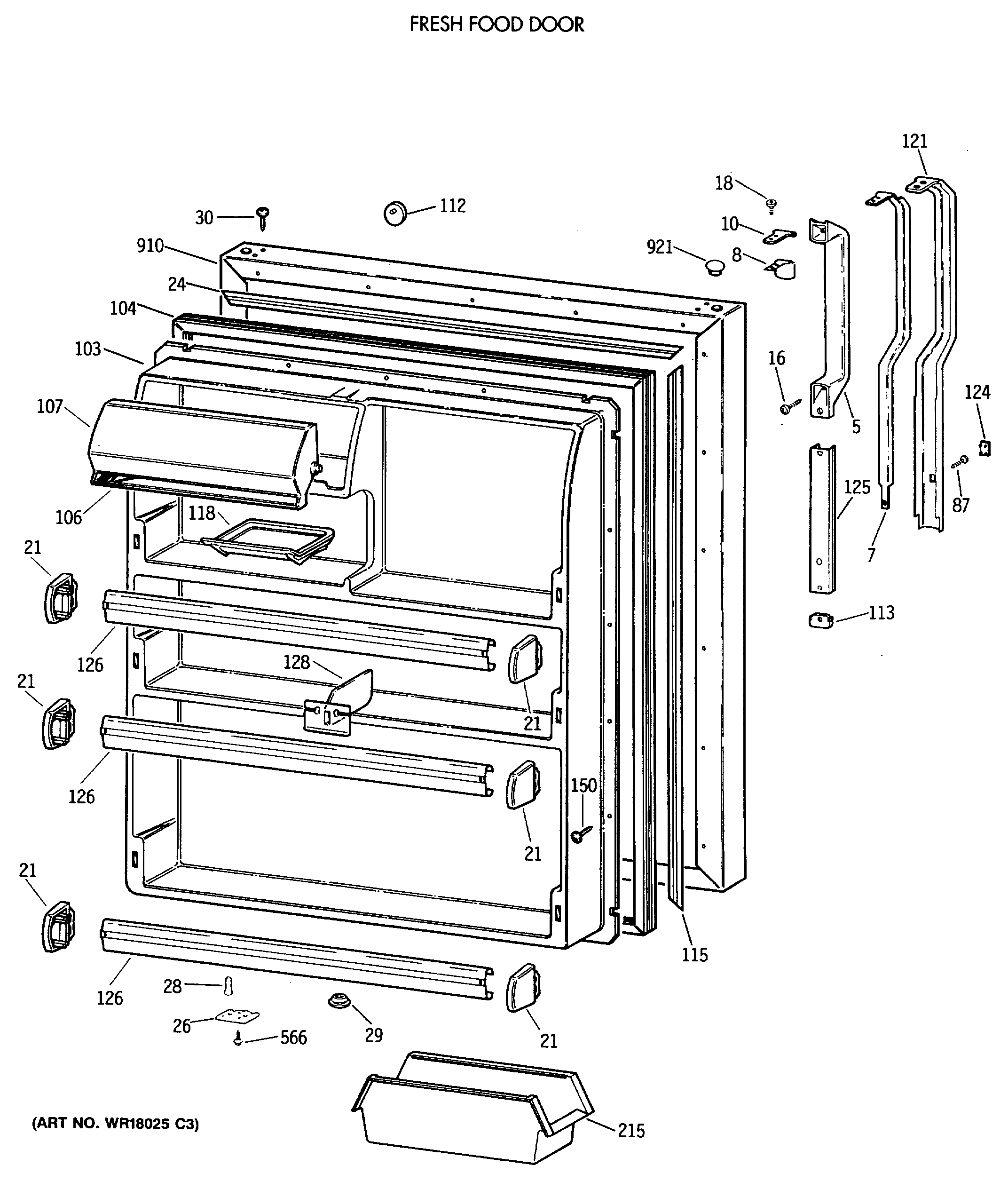 FRESH FOOD DOOR

121
18
30
112
10
910
921
8
24
104
103
16
124
107
5
125
87
106
118
7
21
113
126
128
21
21
126
150
21
21
115
126
28
26
566
29
21
215
(ART NO. WR18025 C3)