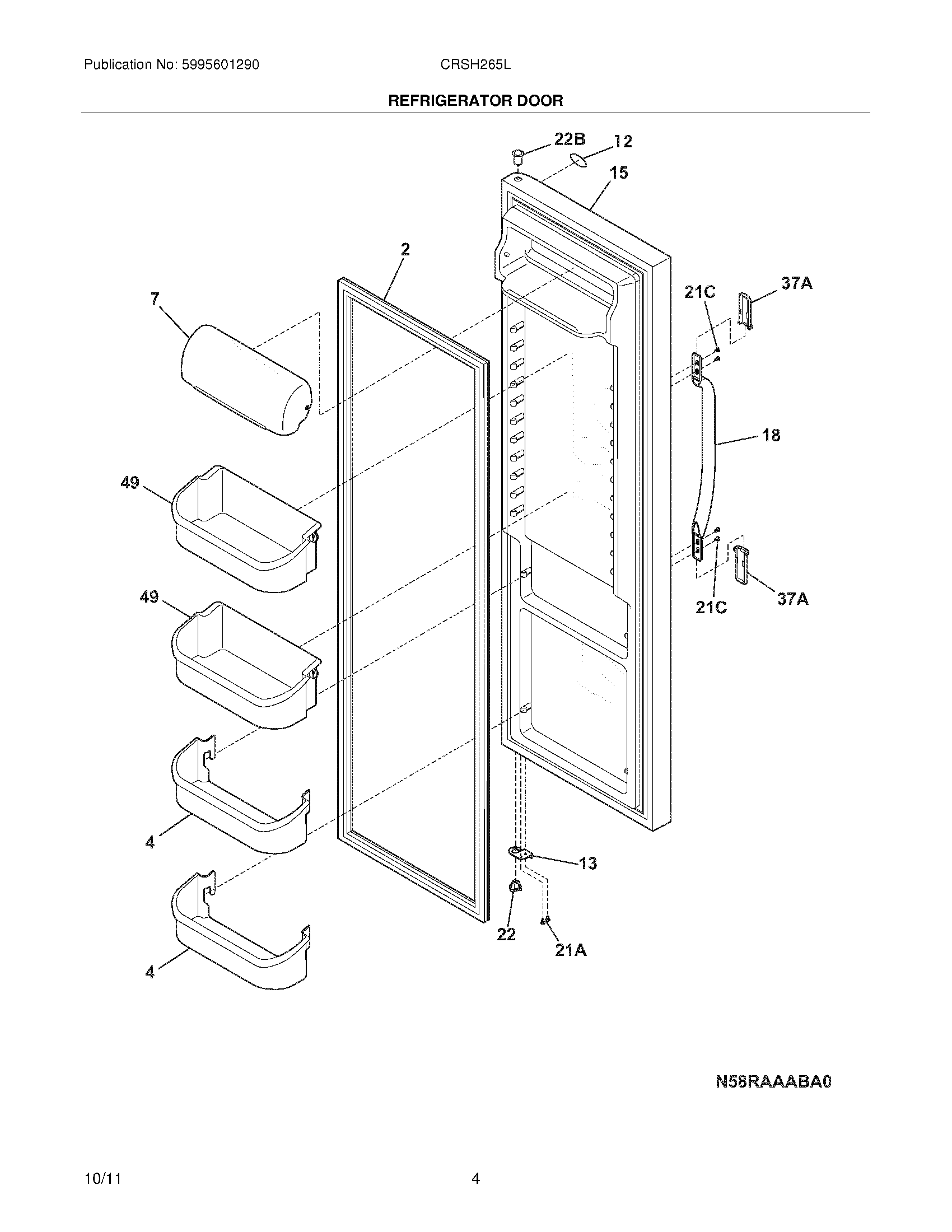 Publication No: 5995601290

CRSH265L

REFRIGERATOR DOOR

22B
12
15
2
7
21C
37A
18
49
49
21C
37A
4
13
22
21A
4

N58RAAABA0

10/11

4