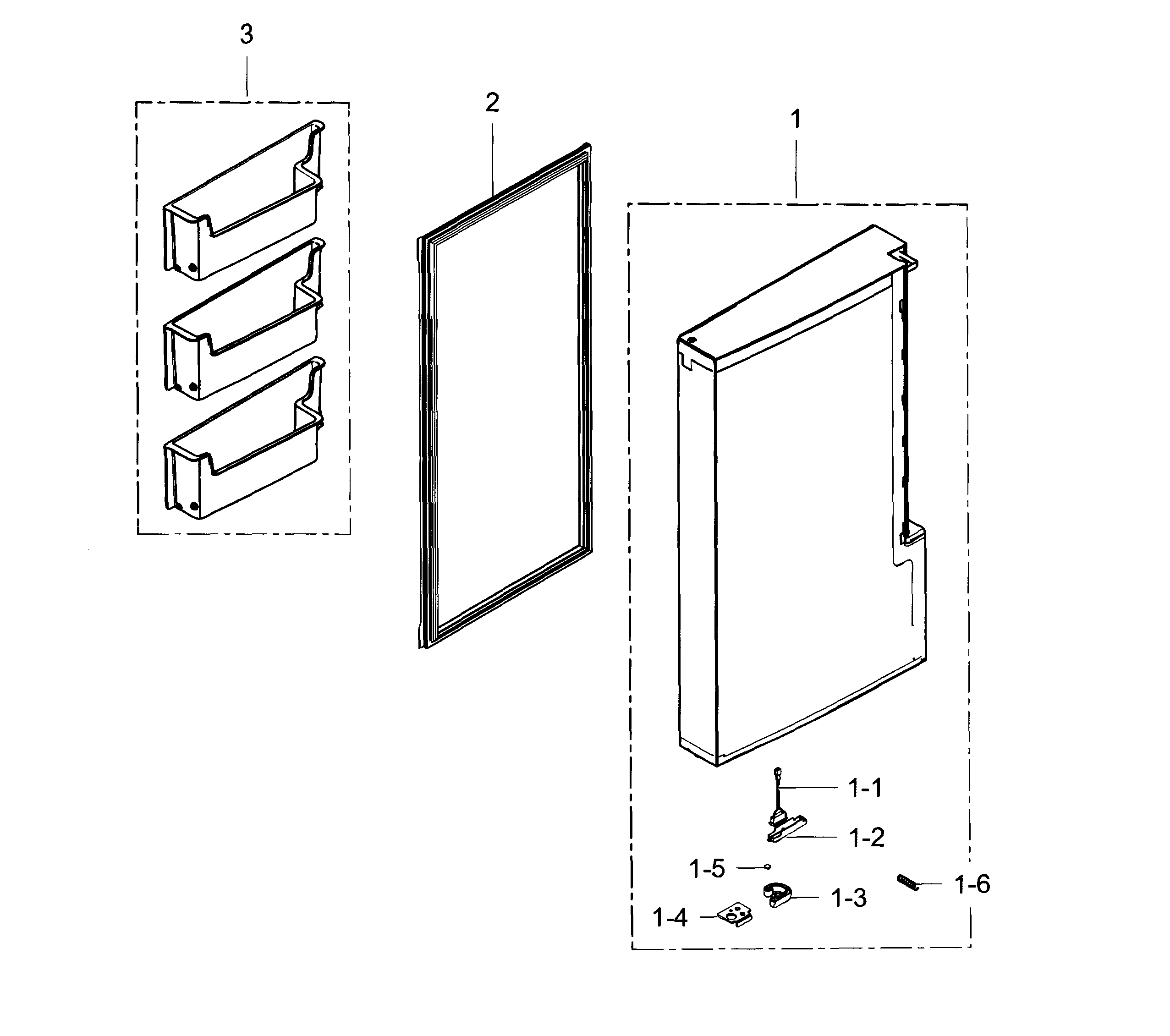 3

2

1

1-1

1-2

1-5

1-6

1-3

1-4