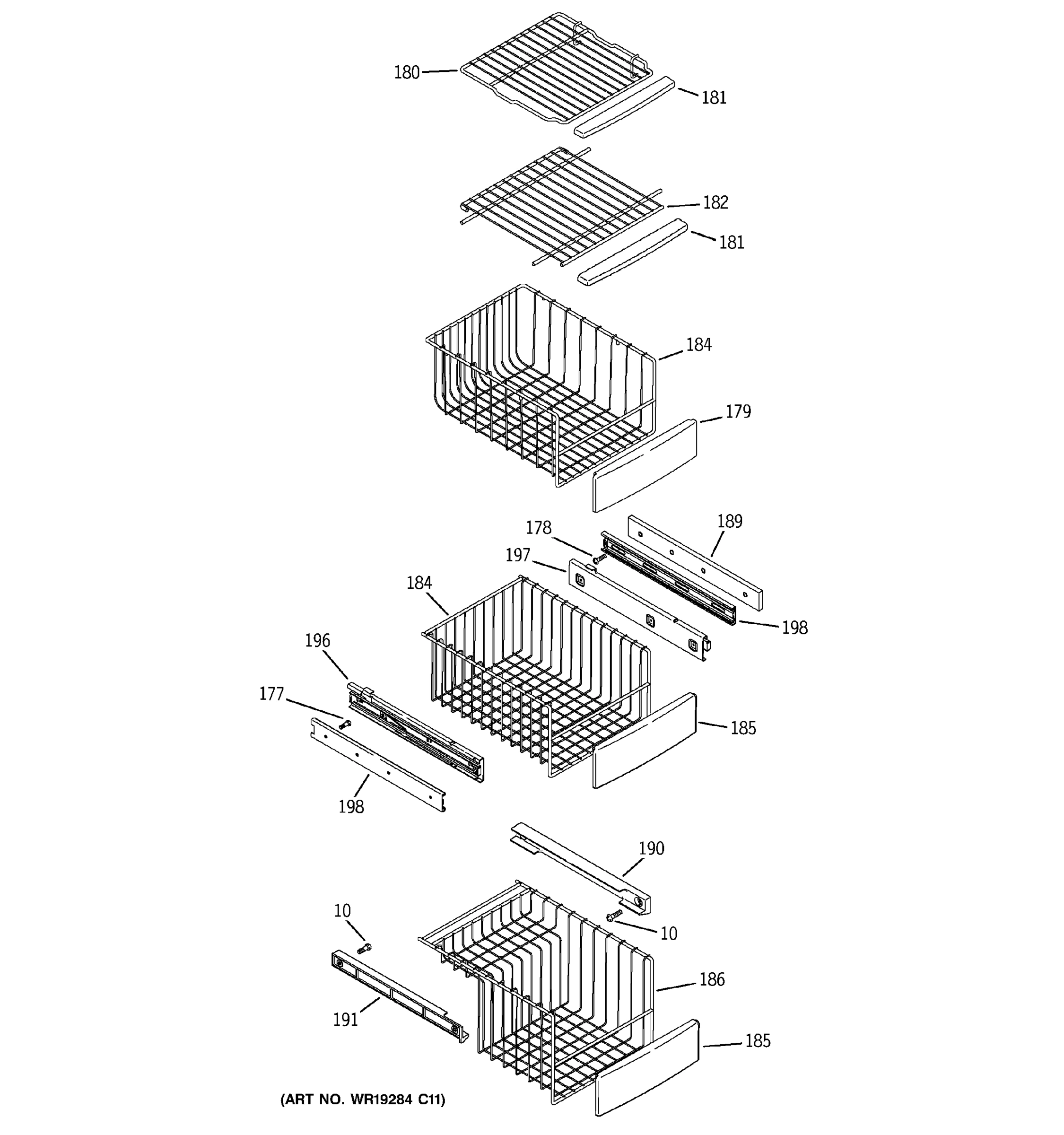 180
181
182
181
184
179
178
189
197
184
198
196
177
185
198
190
10
10
186
191
185
(ART NO. WR19284 C11)