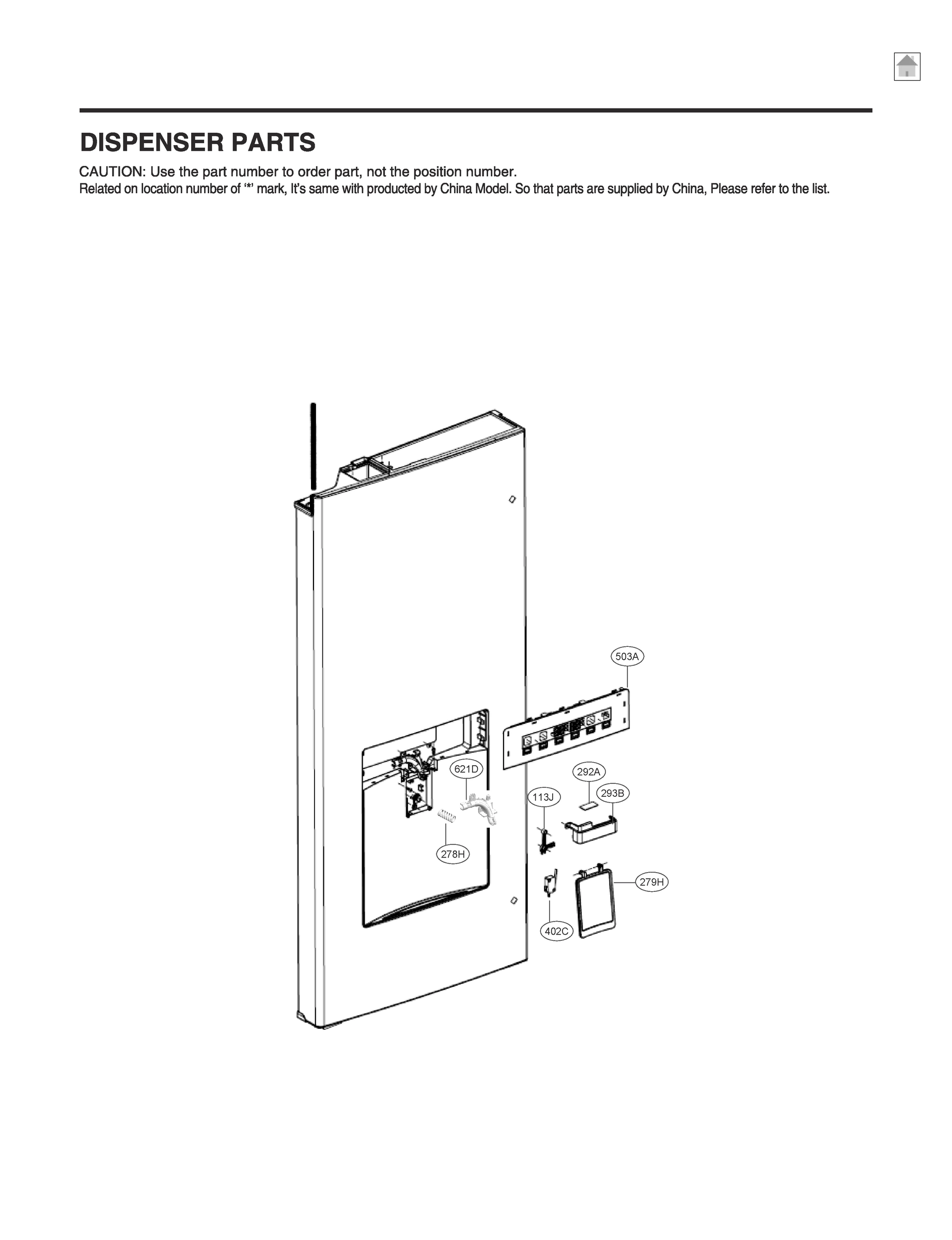 DISPENSER PARTS

CAUTION: Use the part number to order part, not the position number.
Related on location number of '*' mark, It's same with producted by China Model. So that parts are supplied by China, Please refer to the list.

503A

621D

292A

293B

113J

278H

279H

402C