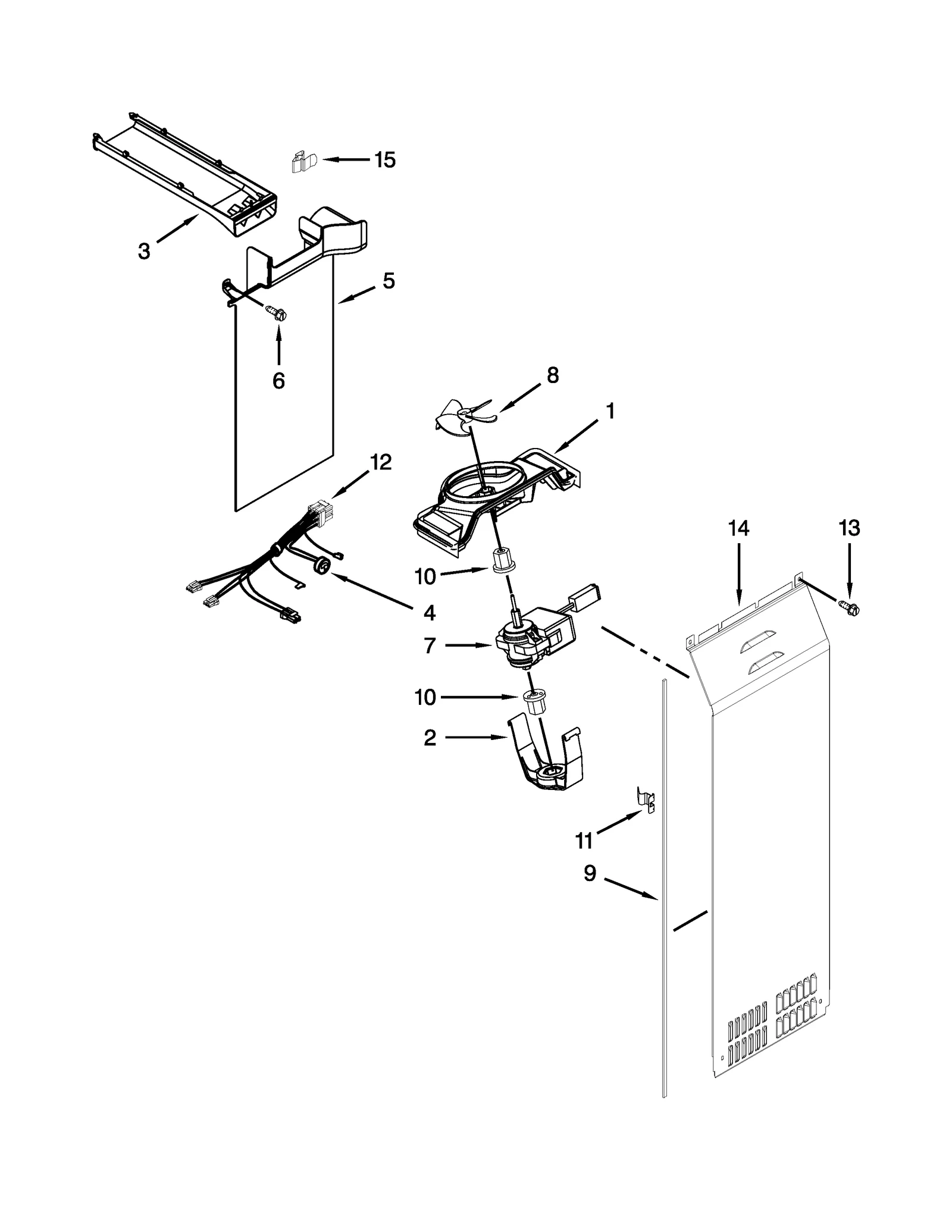 15

3

5

6

8

1

12

14

13

10

4

7

10

2

11

9