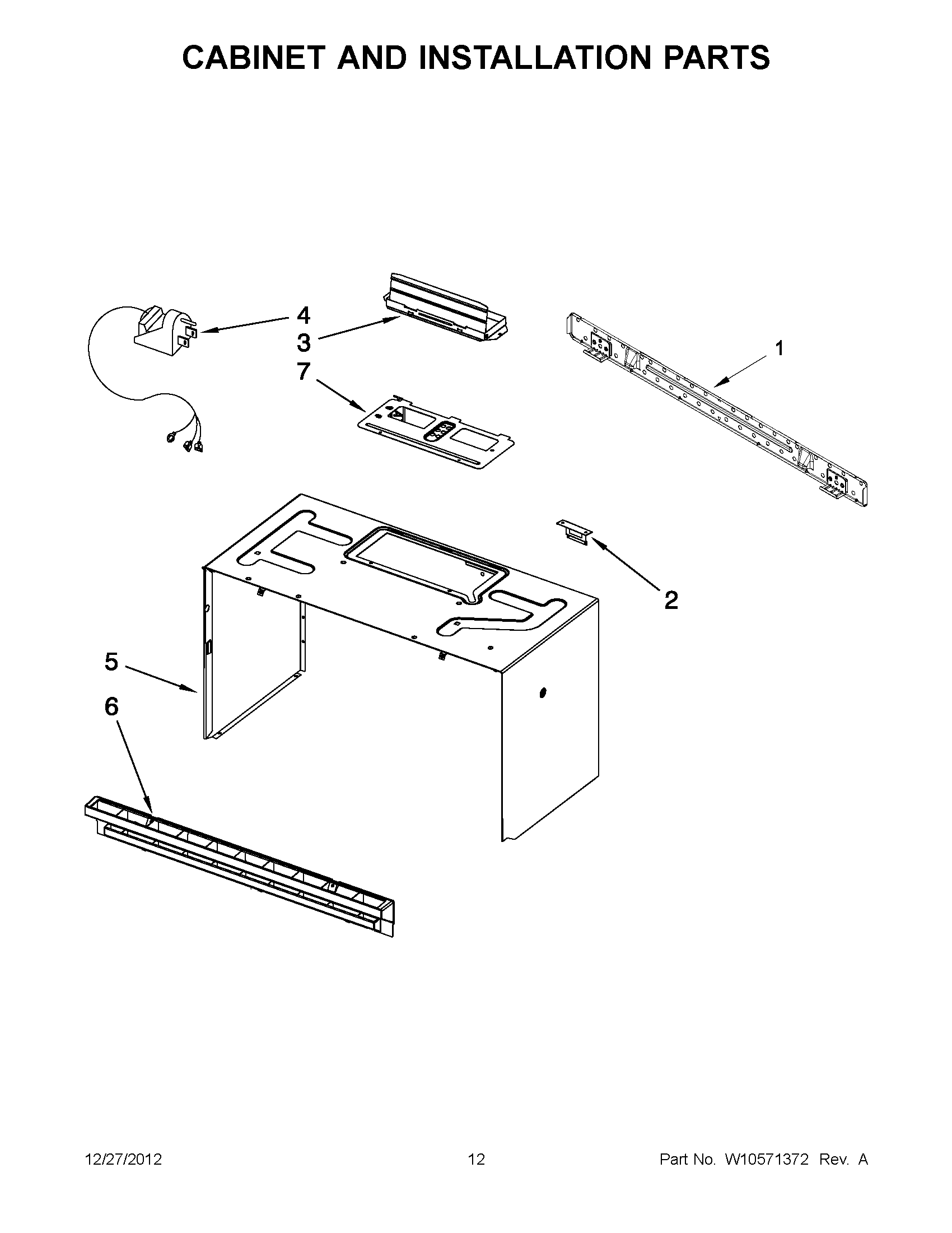 CABINET AND INSTALLATION PARTS

4
3
7
1
2
5
6

12/27/2012 12 Part No. W10571372 Rev. A