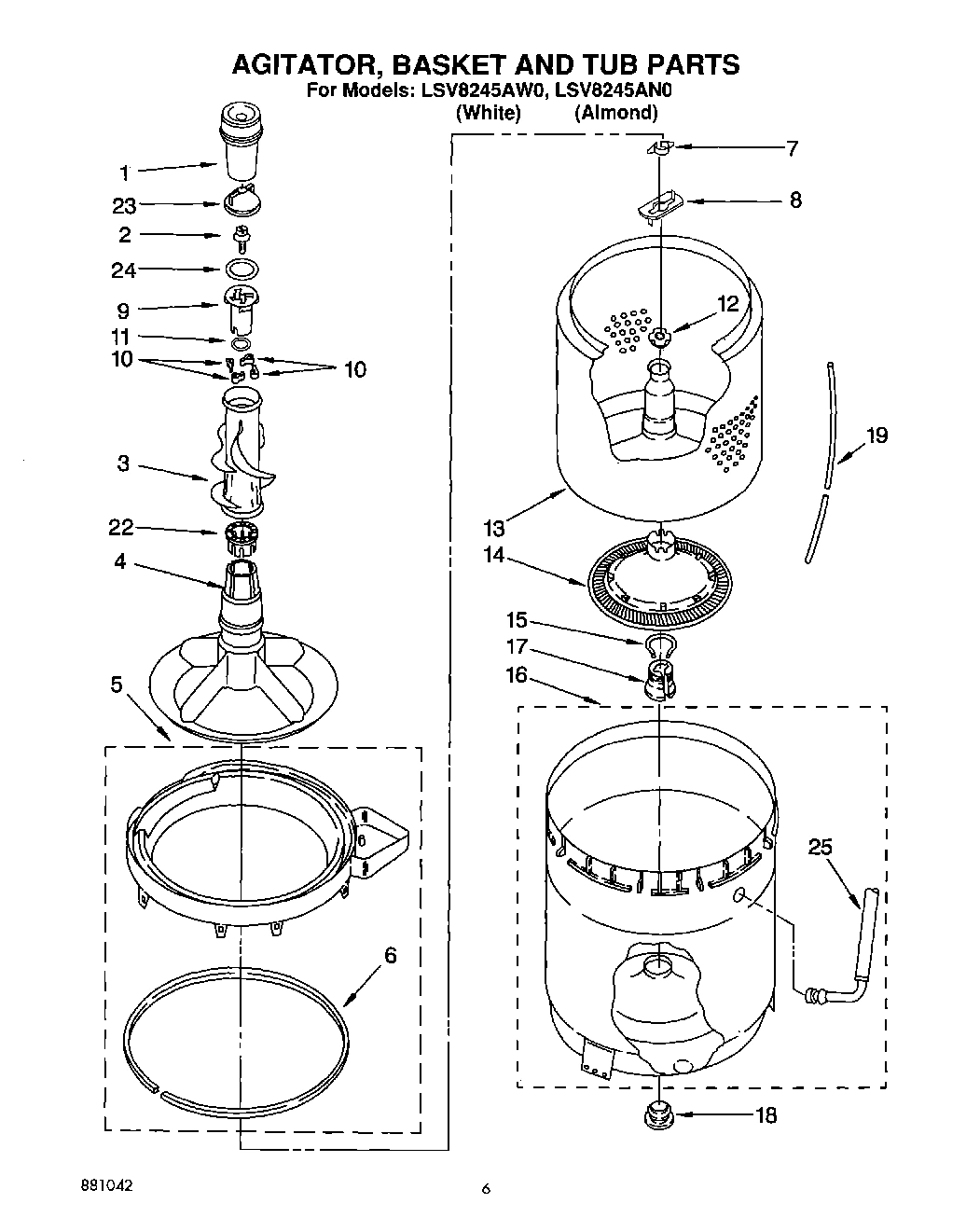 AGITATOR, BASKET AND TUB PARTS
For Models: LSV8245AW0, LSV8245AN0
(White) (Almond)

1
23
2
24
9
11
10
10
3
22
4
5
6
7
8
12
19
13
14
15
17
16
25
18

881042

6