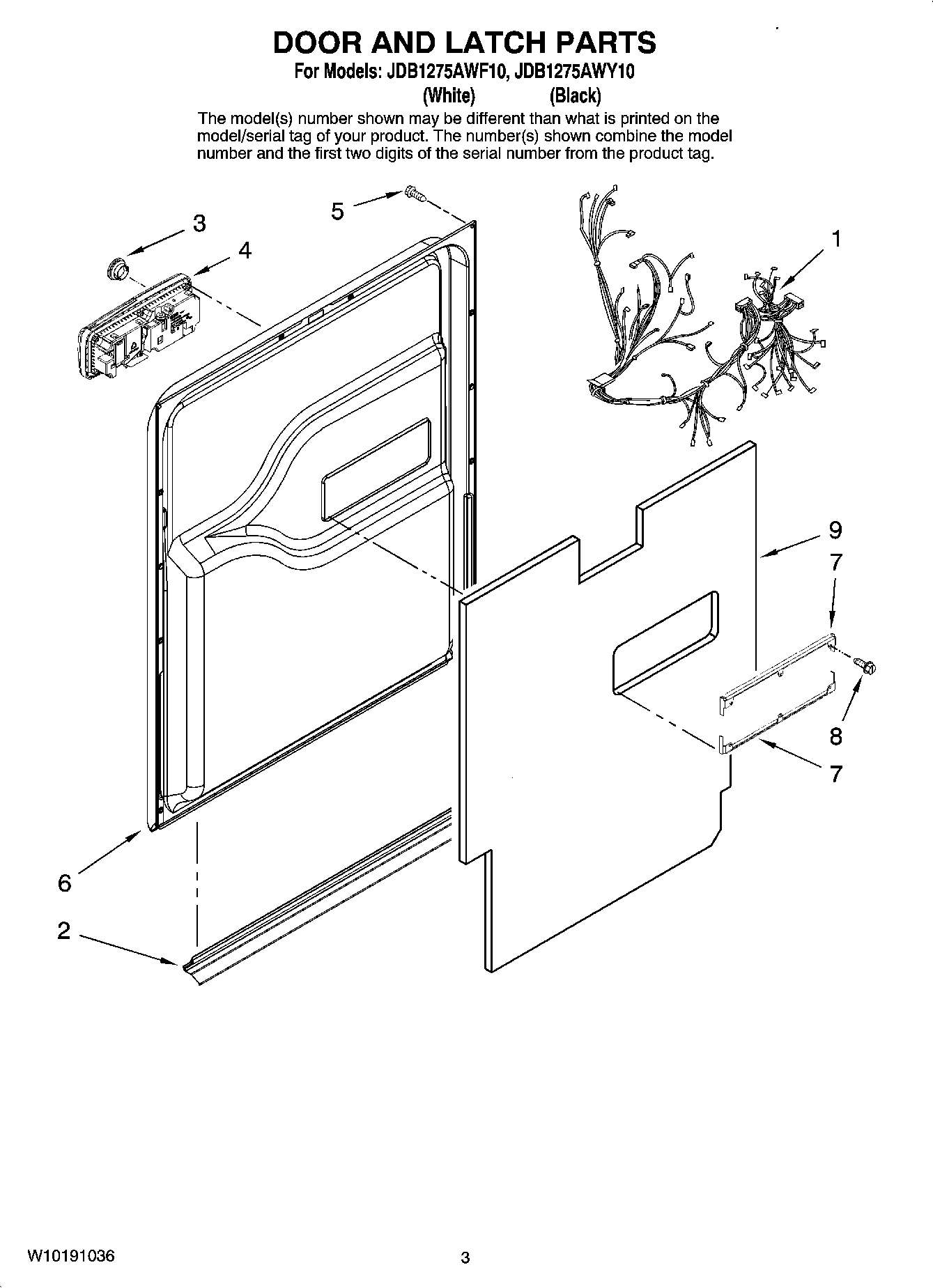 DOOR AND LATCH PARTS

For Models: JDB1275AWF10, JDB1275AWY10
(White) (Black)

The model(s) number shown may be different than what is printed on the model/serial tag of your product. The number(s) shown combine the model number and the first two digits of the serial number from the product tag.

5

3

4

1

9

7

8

7

6

2

W10191036

3