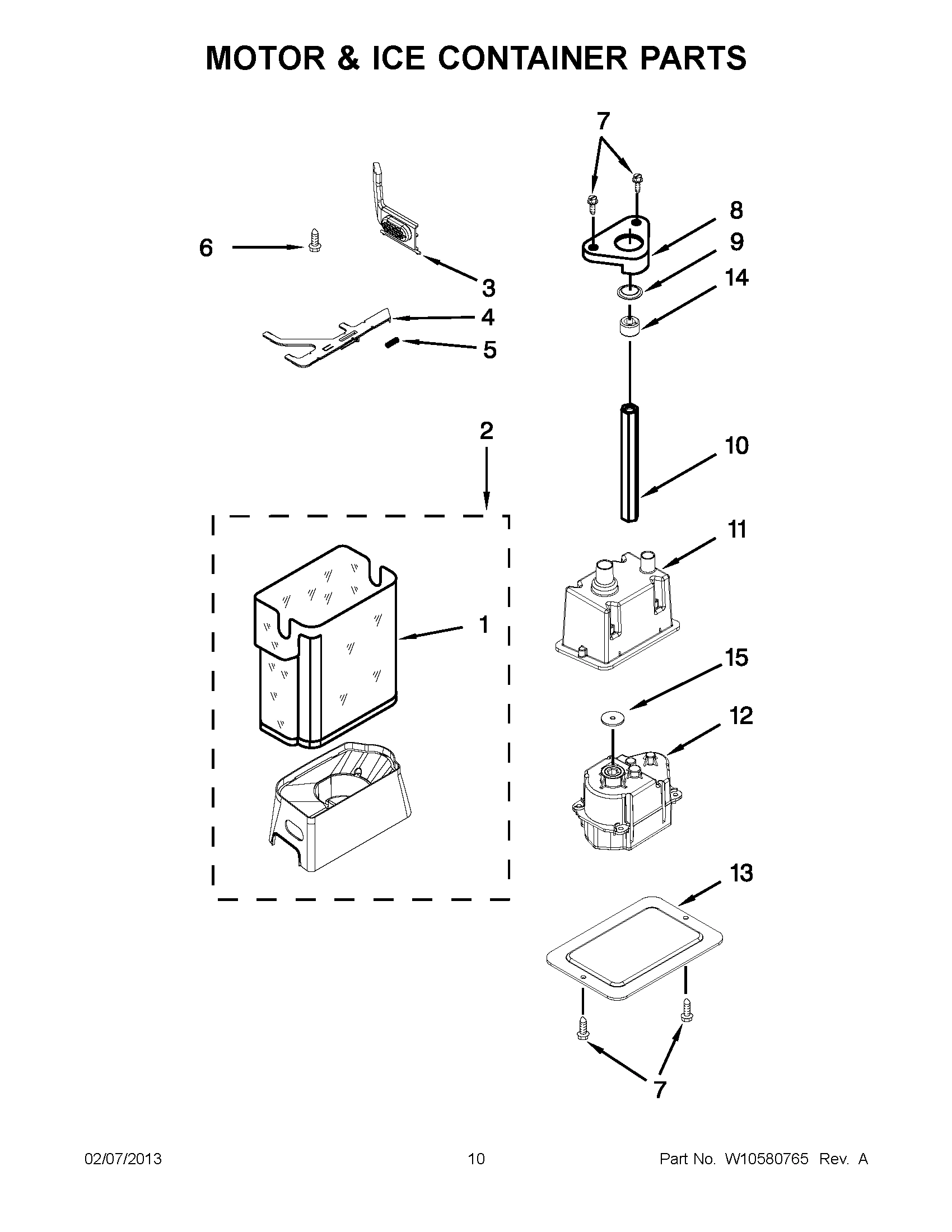 MOTOR & ICE CONTAINER PARTS

7

8

9

14

6

3

4

5

2

10

11

1

15

12

13

7

02/07/2013

10

Part No. W10580765 Rev. A