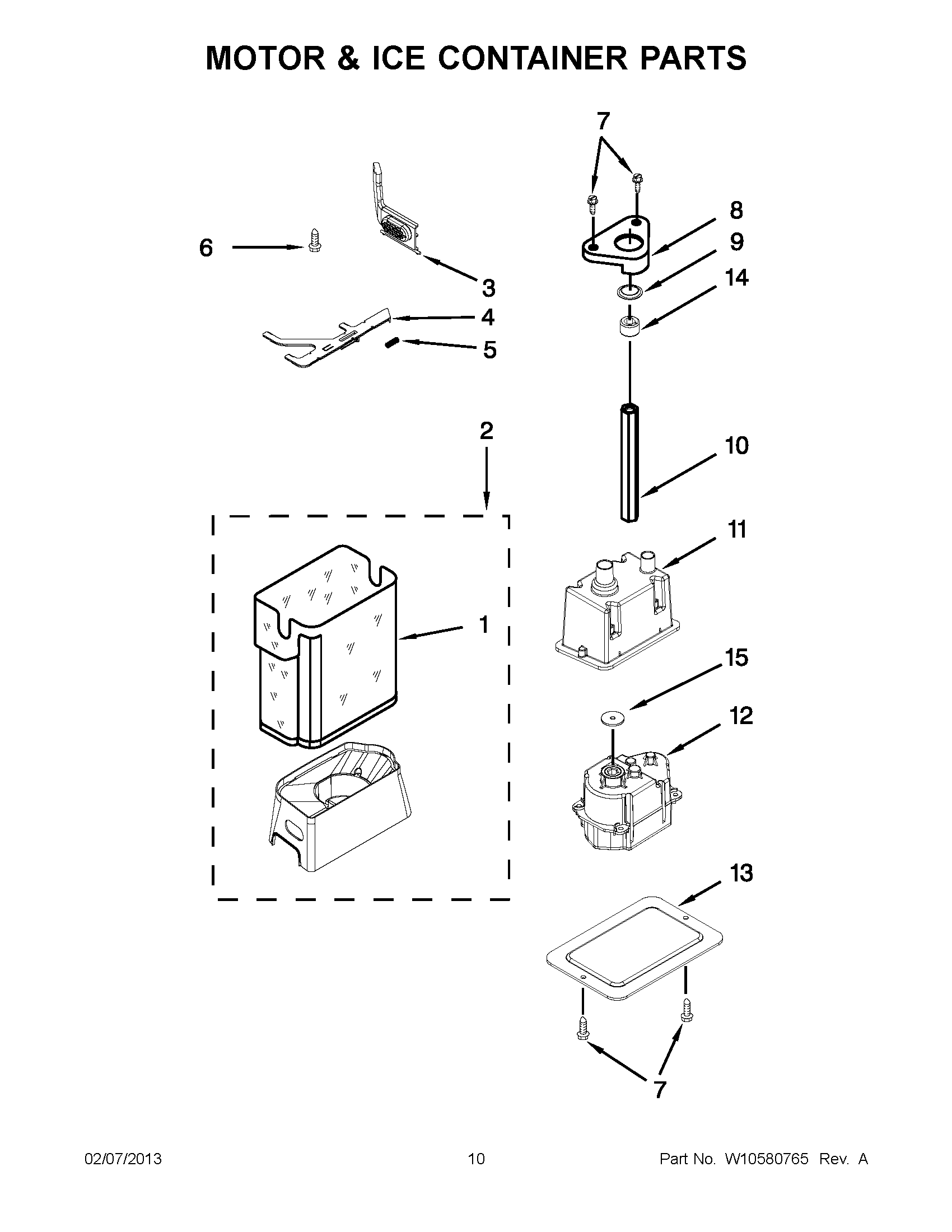 MOTOR & ICE CONTAINER PARTS

7

8

9

14

6

3

4

5

2

10

11

1

15

12

13

7

02/07/2013 10 Part No. W10580765 Rev. A