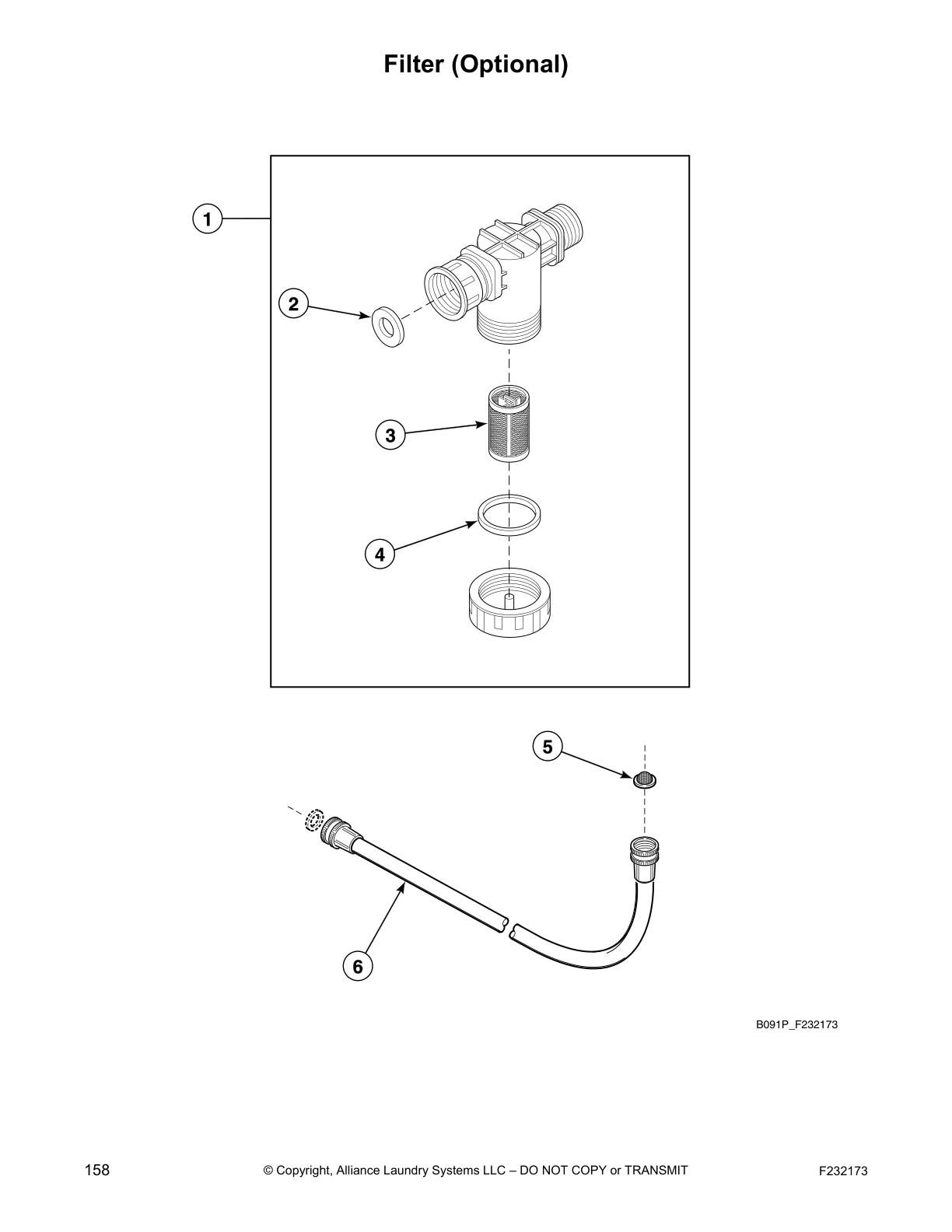 Filter (Optional)

1

2

3

4

5

6

B091P_F232173

158

© Copyright, Alliance Laundry Systems LLC – DO NOT COPY or TRANSMIT

F232173