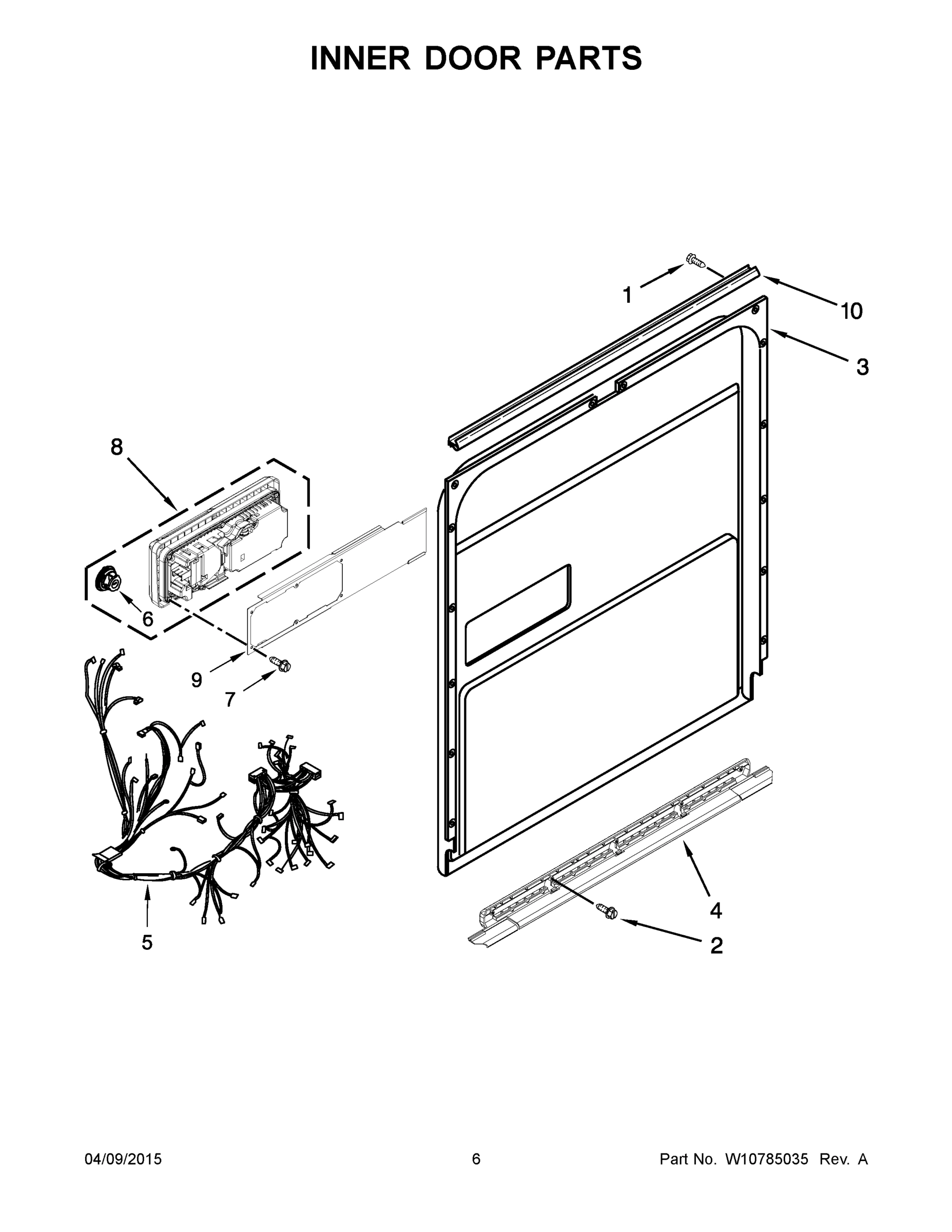 INNER DOOR PARTS

1
10
3
8
6
9
7
5
4
2

04/09/2015
6
Part No. W10785035 Rev. A