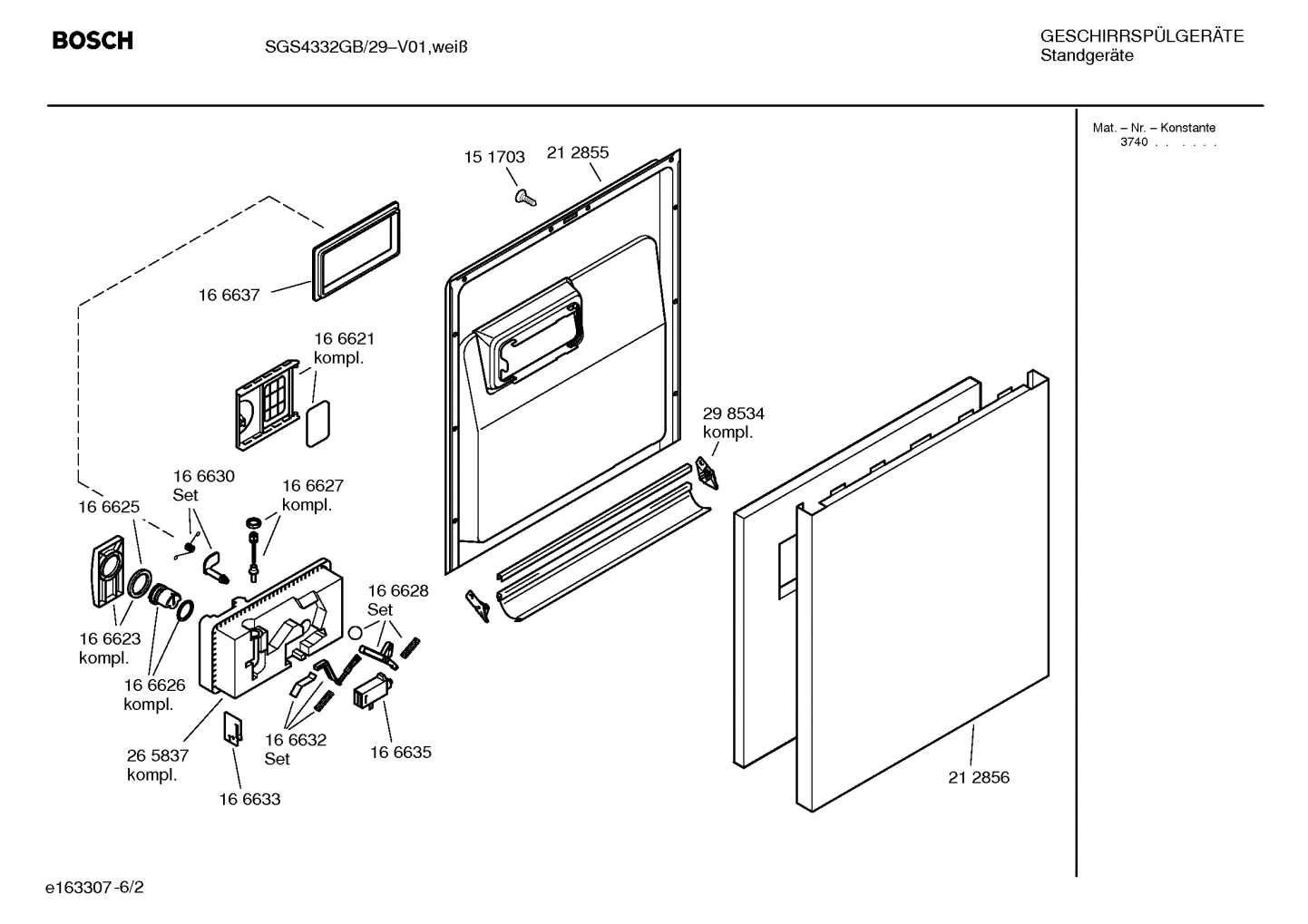 BOSCH

SGS4332GB/29–V01,weiß

GESCHIRRSPÜLGERÄTE
Standgeräte

Mat. – Nr. – Konstante
3740 . . . . . .

15 1703
21 2855
16 6637
16 6621
kompl.
29 8534
kompl.
16 6630
Set
16 6627
kompl.
16 6625
16 6628
Set
16 6623
kompl.
16 6626
kompl.
26 5837
kompl.
16 6632
Set
16 6635
16 6633
21 2856

e163307-6/2