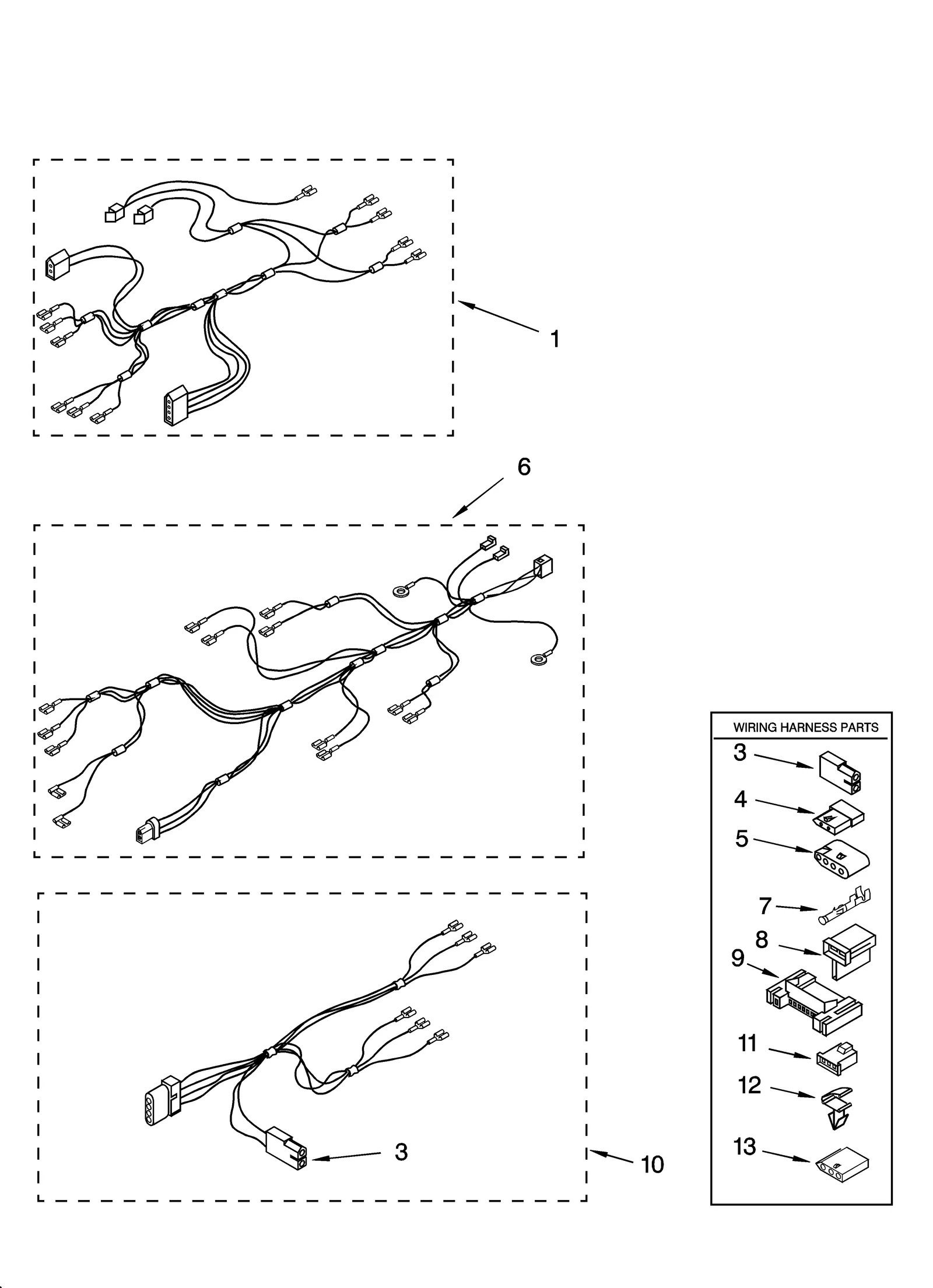 1

6

3

10

WIRING HARNESS PARTS

3

4

5

7

8

9

11

12

13