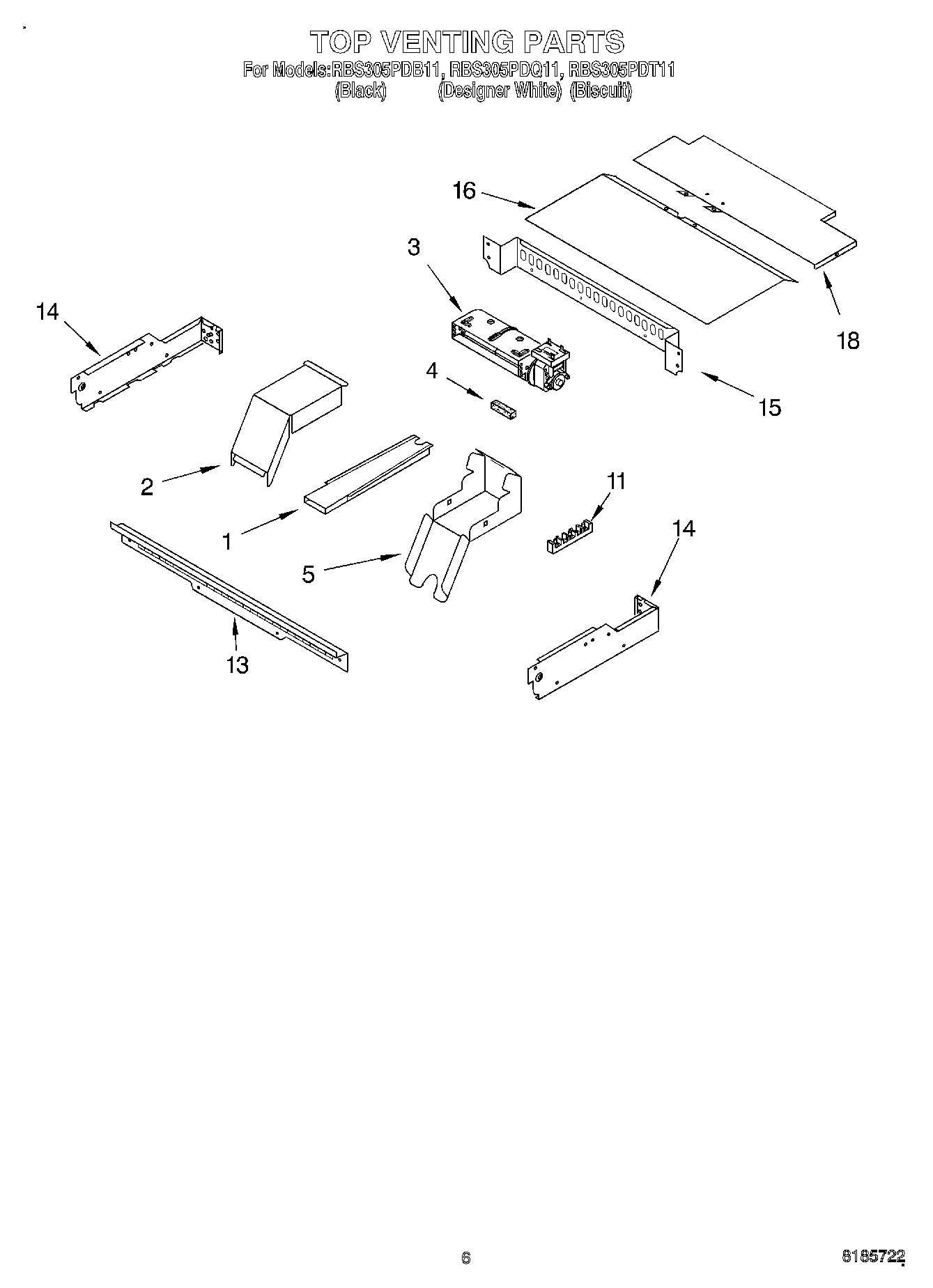 TOP VENTING PARTS
For Models:RBS305PDB11, RBS305PDQ11, RBS305PDT11
(Black) (Designer White) (Biscuit)

16
3
14
18
4
15
2
11
1
14
5
13

6
8185722