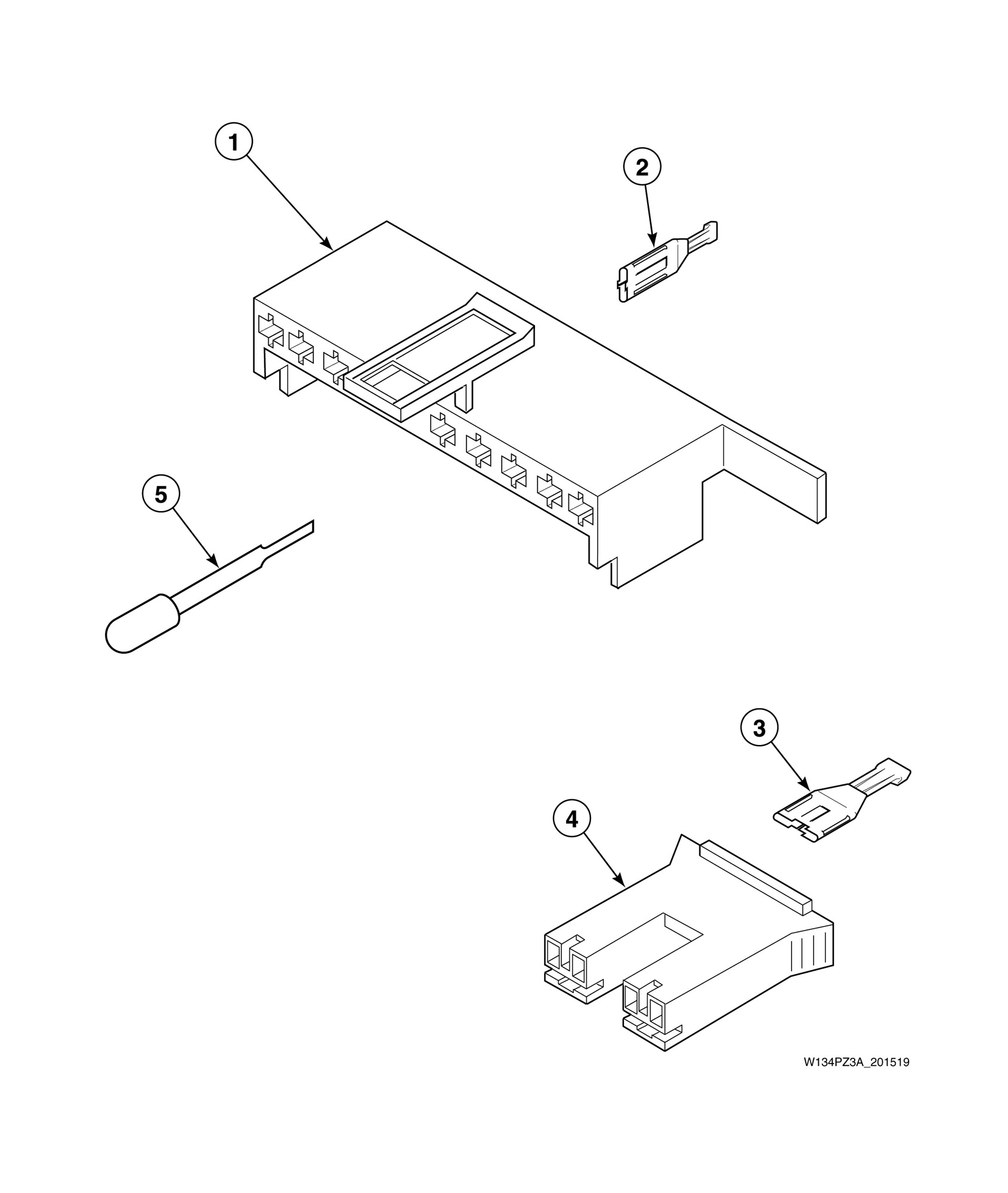 1

2

5

3

4

W134PZ3A_201519