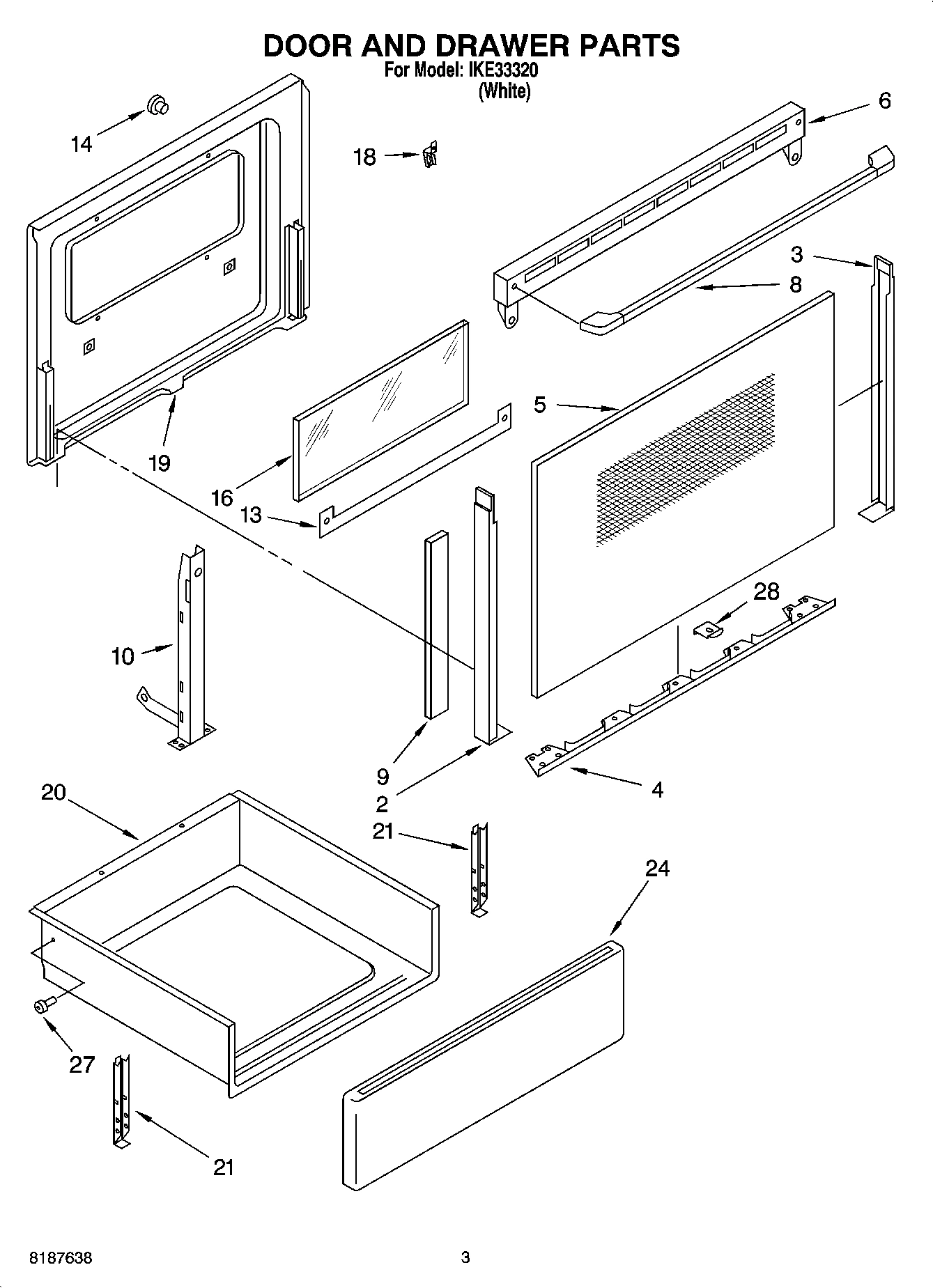 DOOR AND DRAWER PARTS
For Model: IKE33320
(White)

14
18
6
3
8
5
19
16
13
10
28
9
2
4
20
21
24
27
21

8187638
3