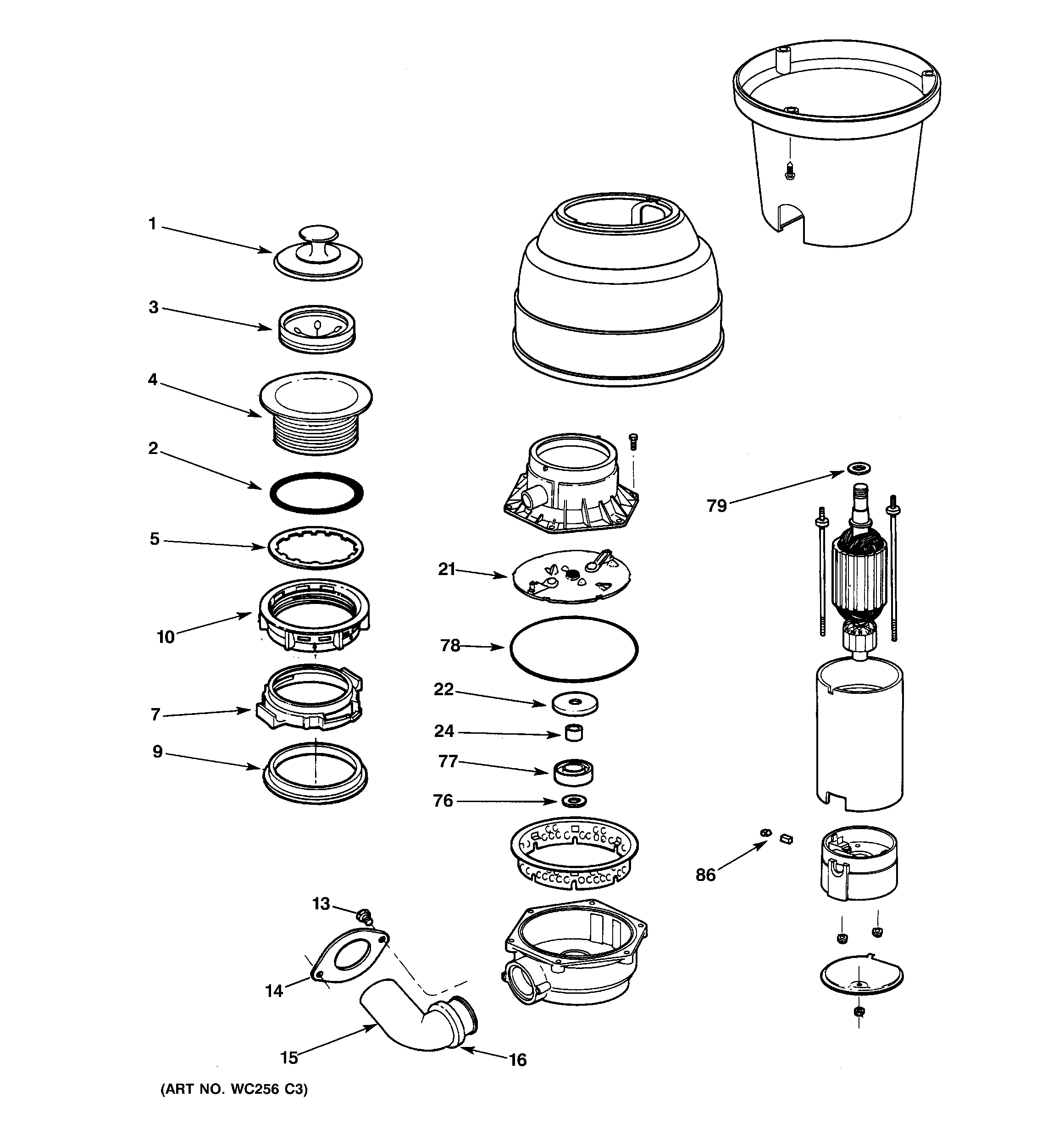 1
3
4
2
5
10
7
9
13
14
15
16
21
78
22
24
77
76
79
86
(ART NO. WC256 C3)