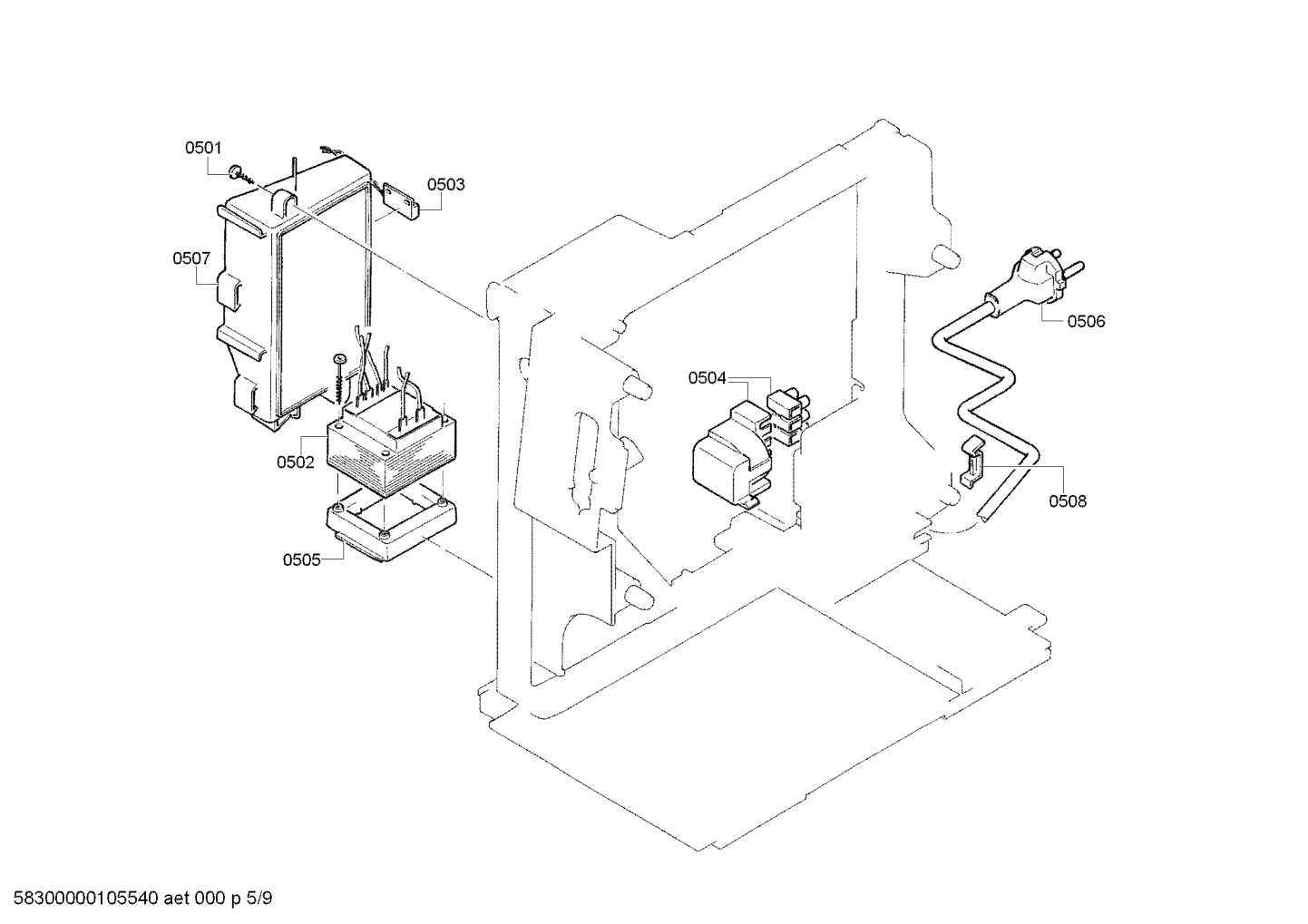 0501
0503
0507
0506
0504
0502
0508
0505

58300000105540 aet 000 p 5/9