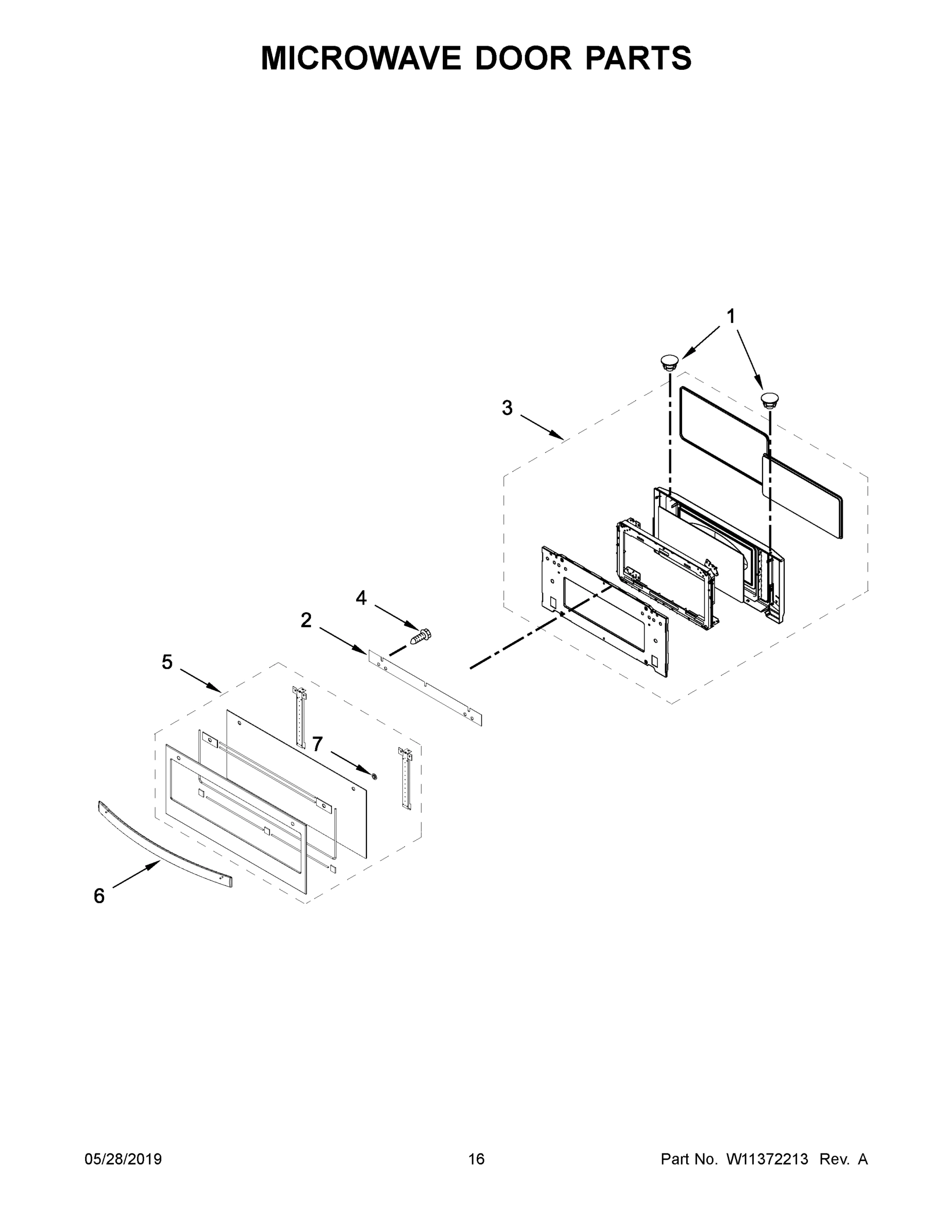 MICROWAVE DOOR PARTS

1

3

4

2

5

7

6

05/28/2019

16

Part No. W11372213 Rev. A