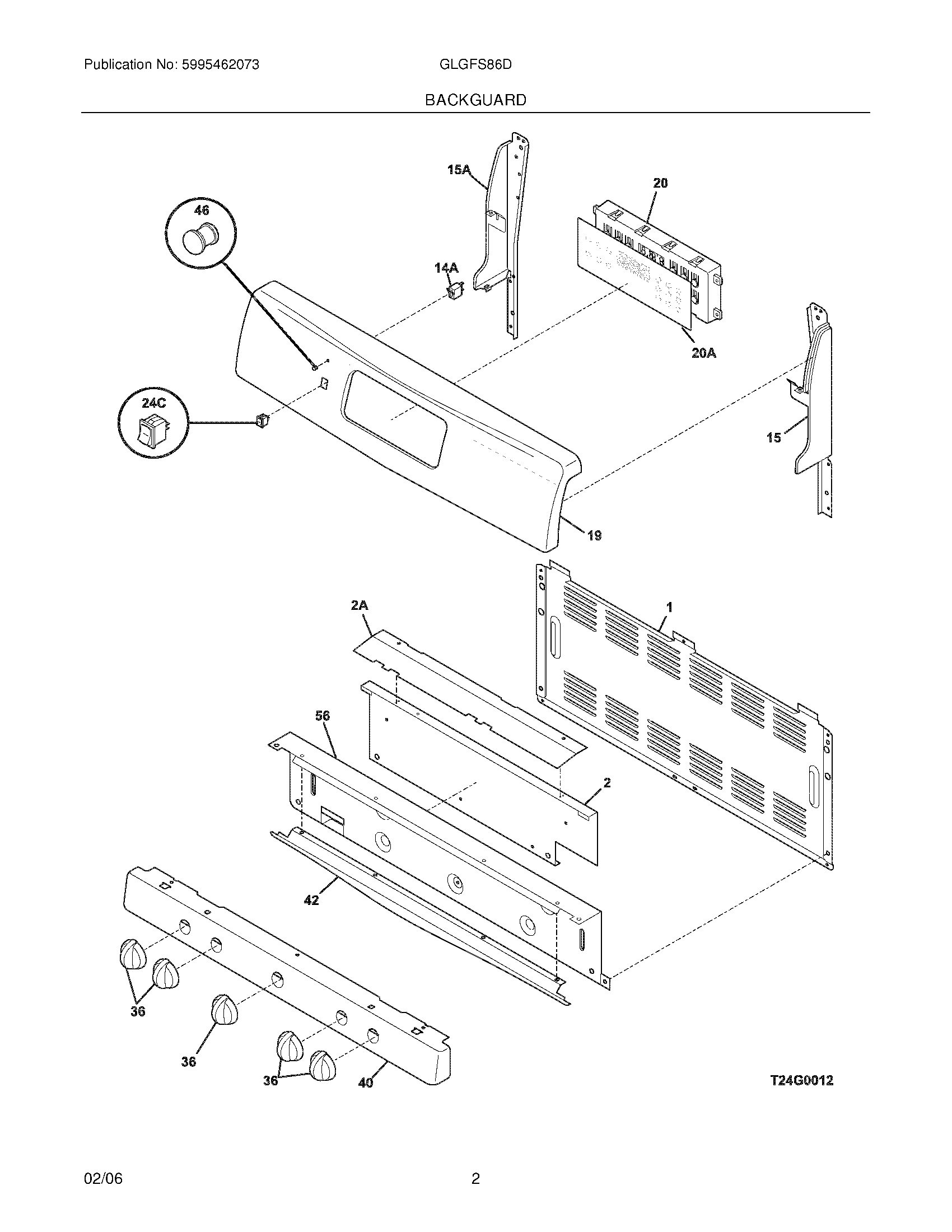 Publication No: 5995462073

GLGFS86D

BACKGUARD

15A

20

46

14A

20A

24C

15

19

2A

1

56

2

42

36

36

36

40

T24G0012

02/06

2