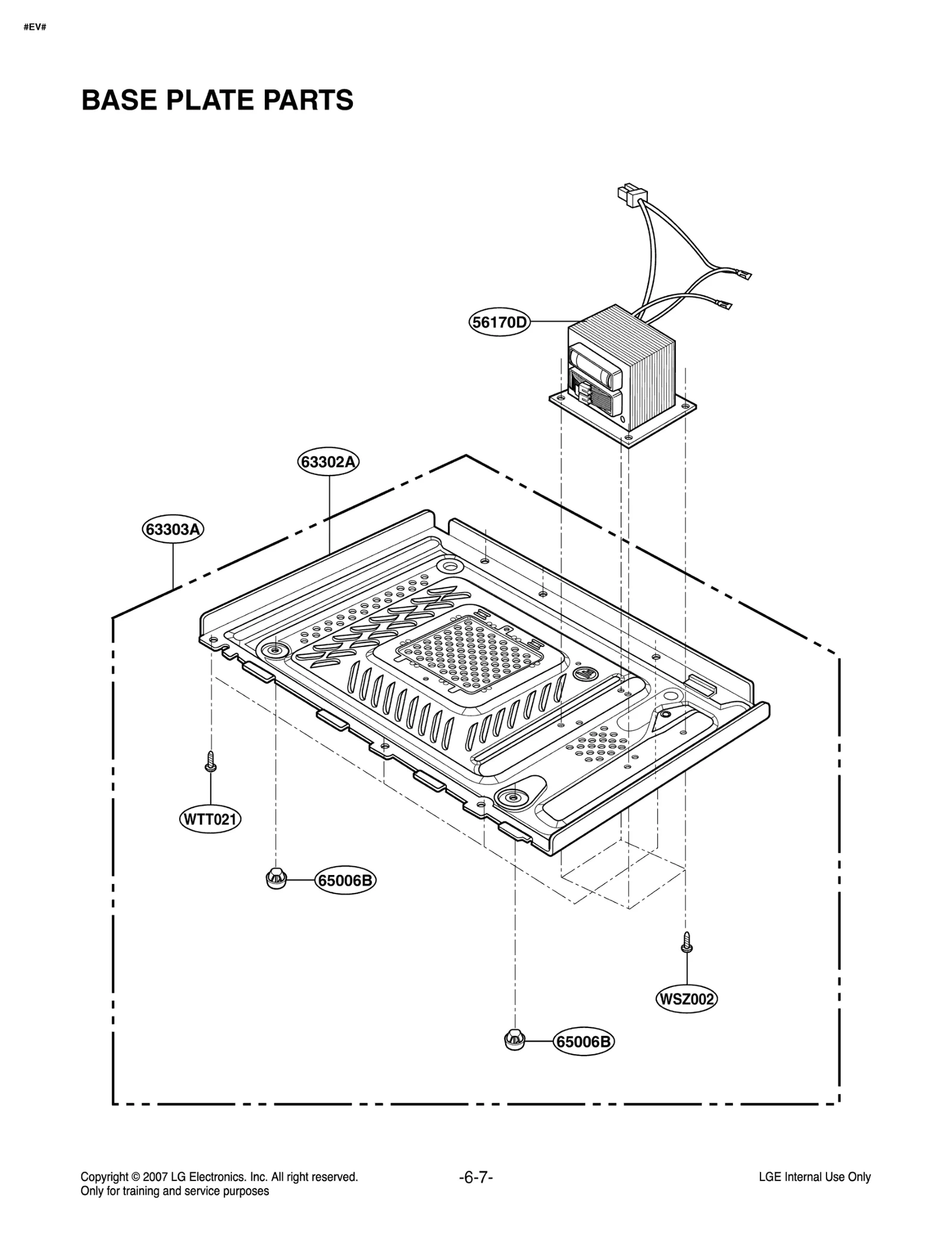 #EV#

BASE PLATE PARTS

56170D

63302A

63303A

WTT021

65006B

WSZ002

65006B

Copyright © 2007 LG Electronics. Inc. All right reserved.
Only for training and service purposes

-6-7-

LGE Internal Use Only