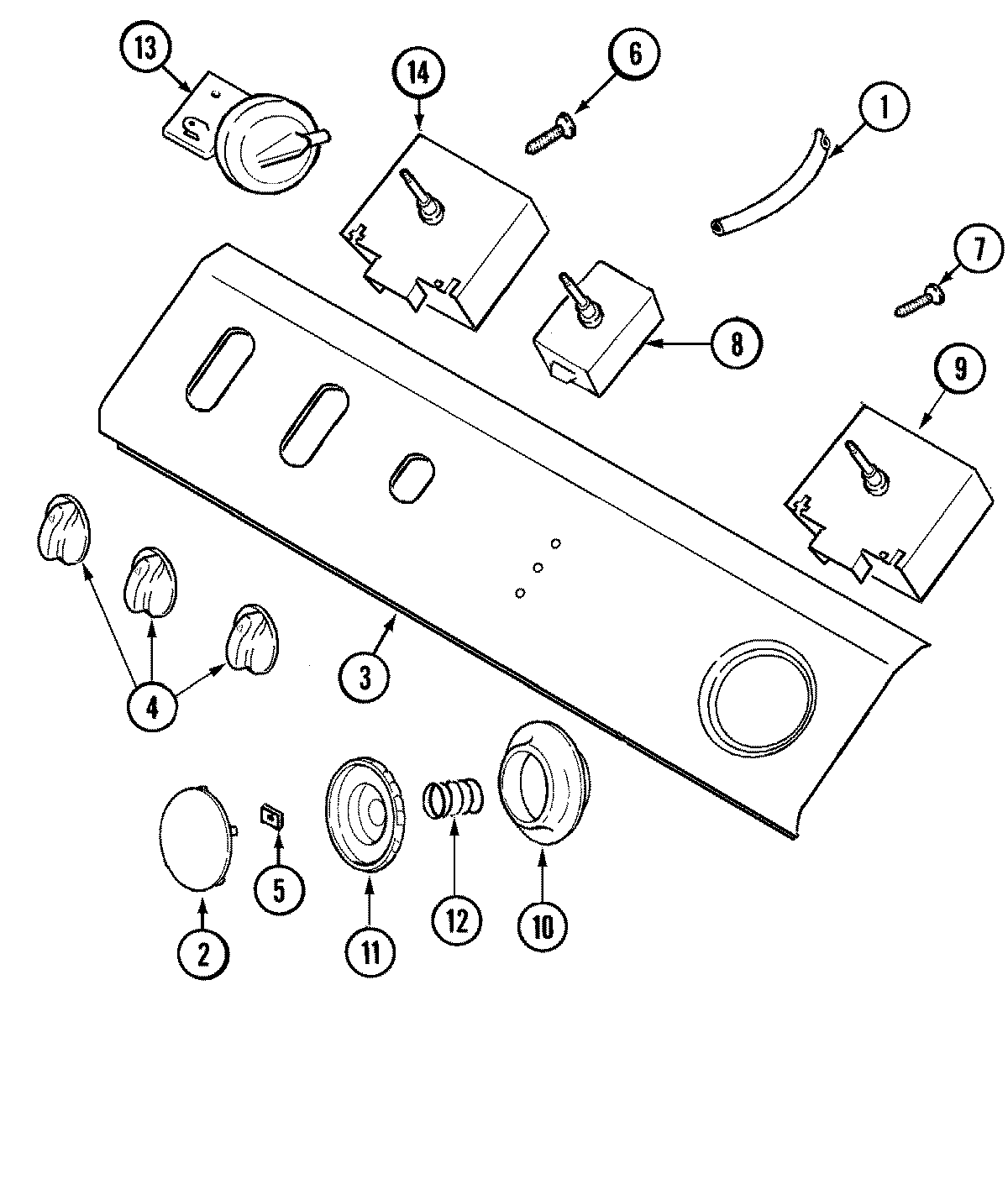 13
14
6
1
7
8
9
4
3
2
5
11
12
10