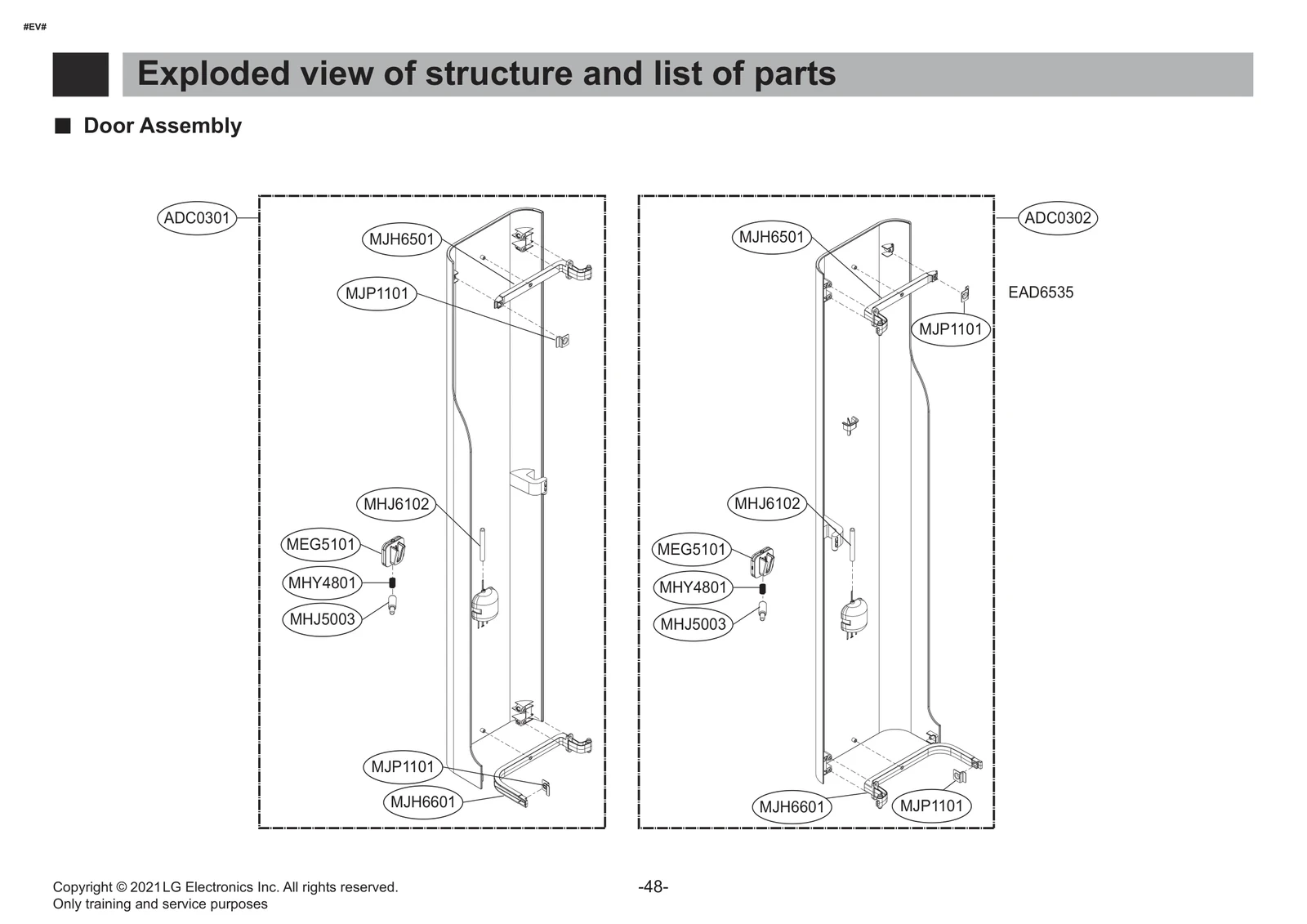 #EV#

Exploded view of structure and list of parts

■ Door Assembly

ADC0301
MJH6501
MJP1101
MHJ6102
MEG5101
MHY4801
MHJ5003
MJP1101
MJH6601

ADC0302
MJH6501
EAD6535
MJP1101
MHJ6102
MEG5101
MHY4801
MHJ5003
MJH6601
MJP1101

Copyright © 2021 LG Electronics Inc. All rights reserved.
Only training and service purposes

-48-