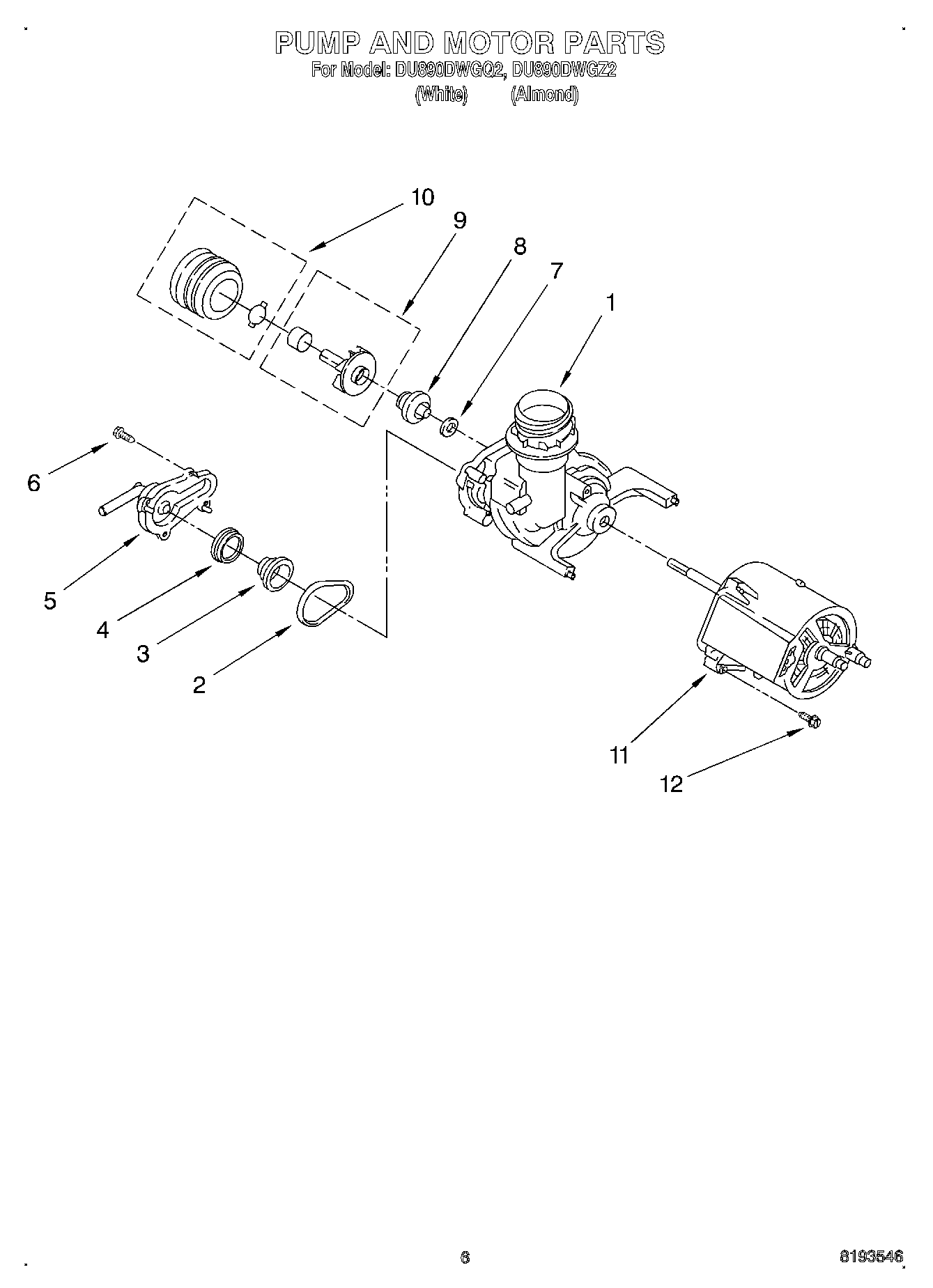 PUMP AND MOTOR PARTS
For Model: DU890DWGQ2, DU890DWGZ2
(White) (Almond)

10
9
8
7
1
6
5
4
3
2
11
12

6

8193546