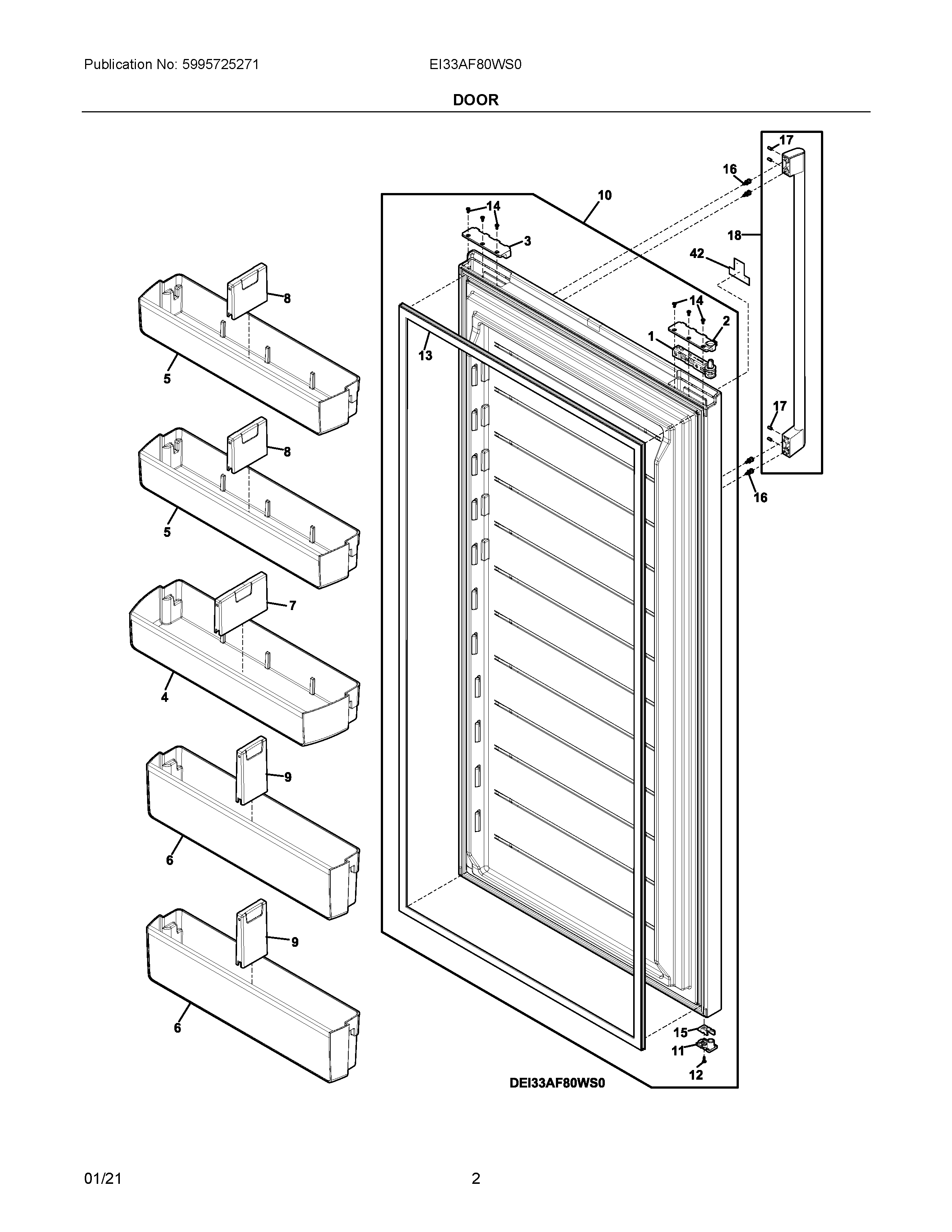 Publication No: 5995725271

EI33AF80WS0

DOOR

17

16

10

14

3

18

42

8

14

2

1

13

5

17

8

16

5

7

4

9

6

9

6

15

11

12

DEI33AF80WS0

01/21

2