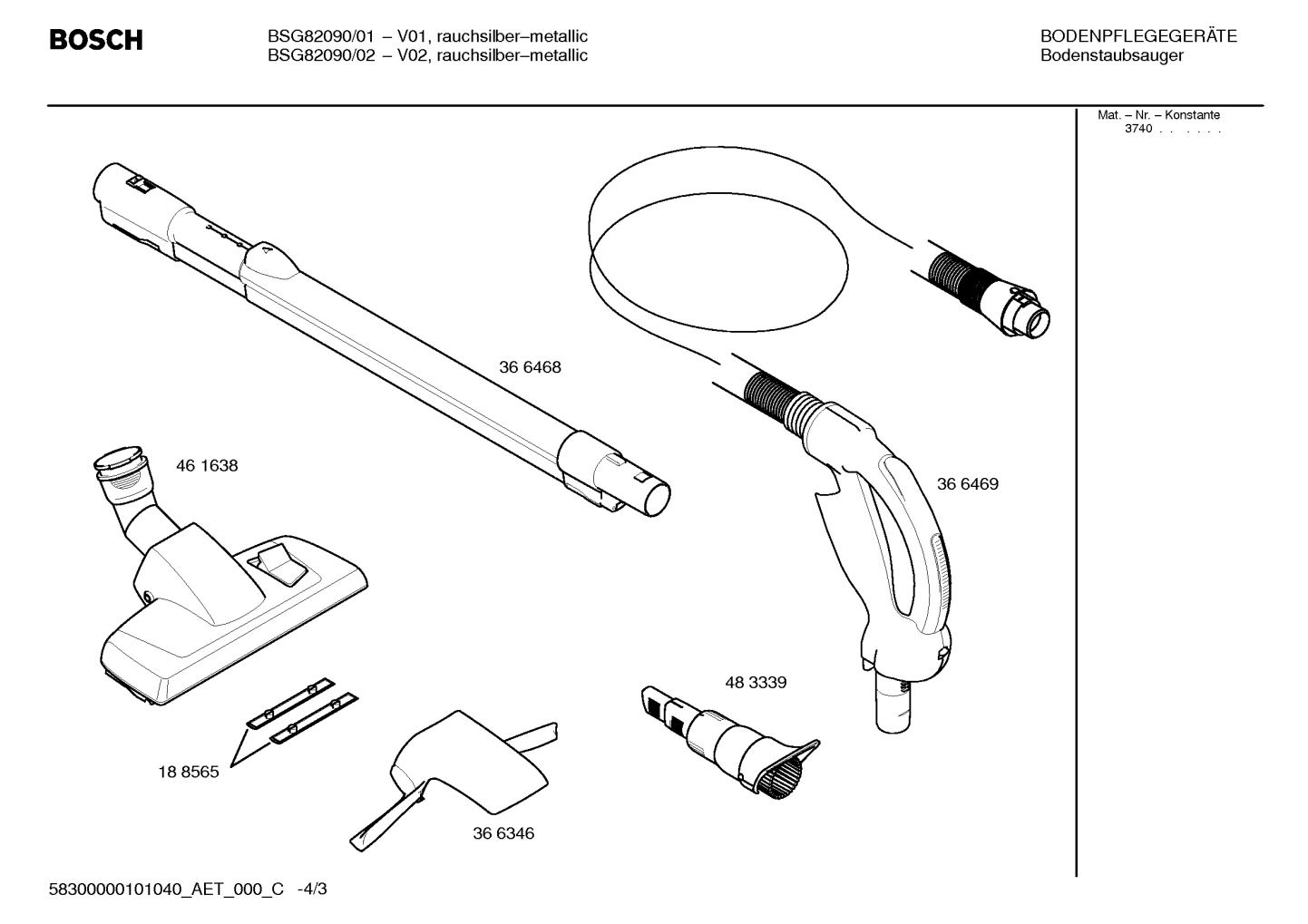 BOSCH

BSG82090/01 – V01, rauchsilber–metallic
BSG82090/02 – V02, rauchsilber–metallic

BODENPFLEGEGERÄTE
Bodenstaubsauger

Mat. – Nr. – Konstante
3740 . . . . . .

36 6468

46 1638

36 6469

48 3339

18 8565

36 6346

58300000101040_AET_000_C -4/3