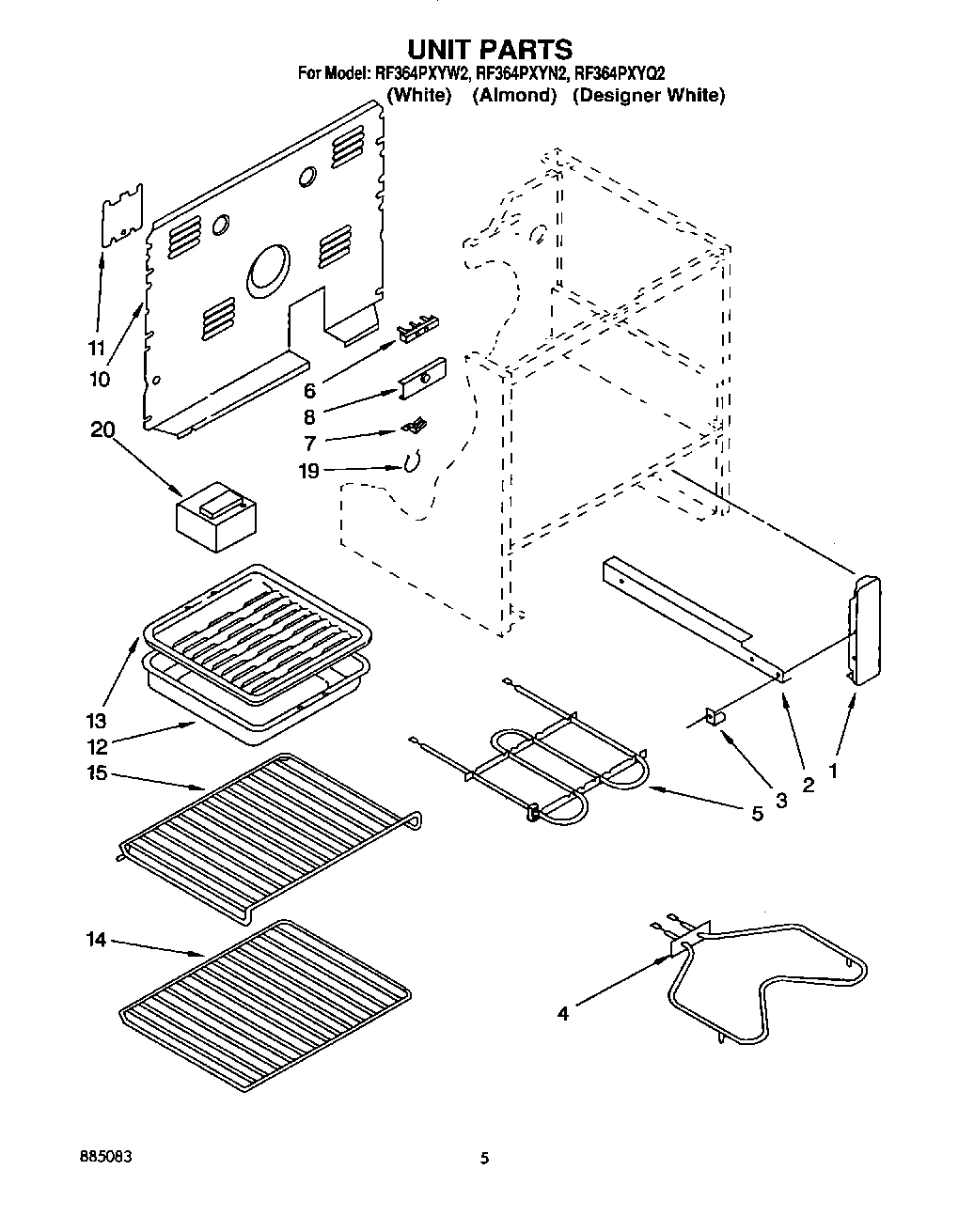 UNIT PARTS
For Model: RF364PXYW2, RF364PXYN2, RF364PXYQ2
(White) (Almond) (Designer White)

11
10
6
8
7
19
20
13
12
15
14
5
3
2
1
4

885083
5