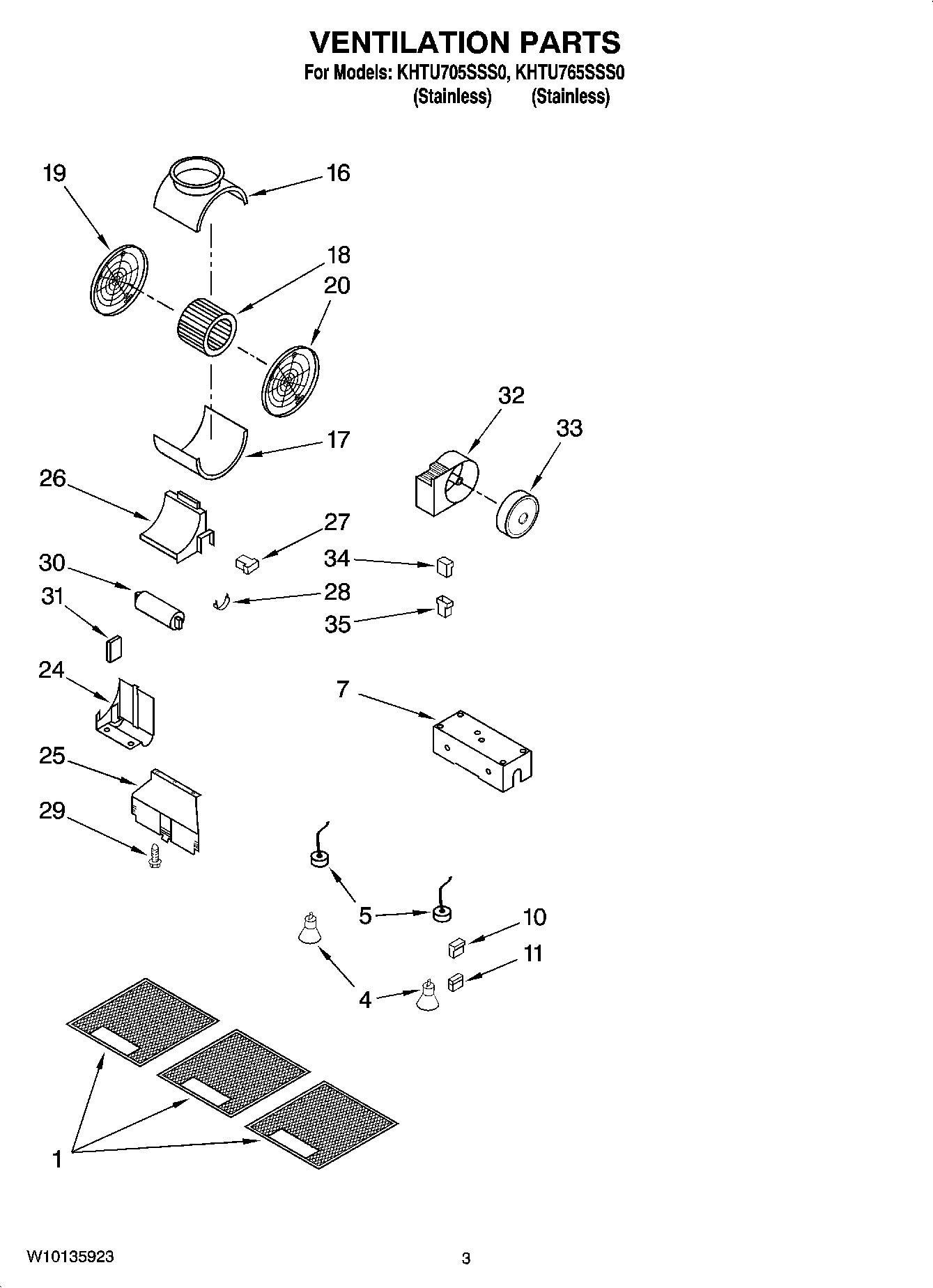 VENTILATION PARTS
For Models: KHTU705SSS0, KHTU765SSS0
(Stainless) (Stainless)

19
16
18
20
32
33
17
26
27
34
30
28
31
35
24
7
25
29
5
10
11
4
1

W10135923
3