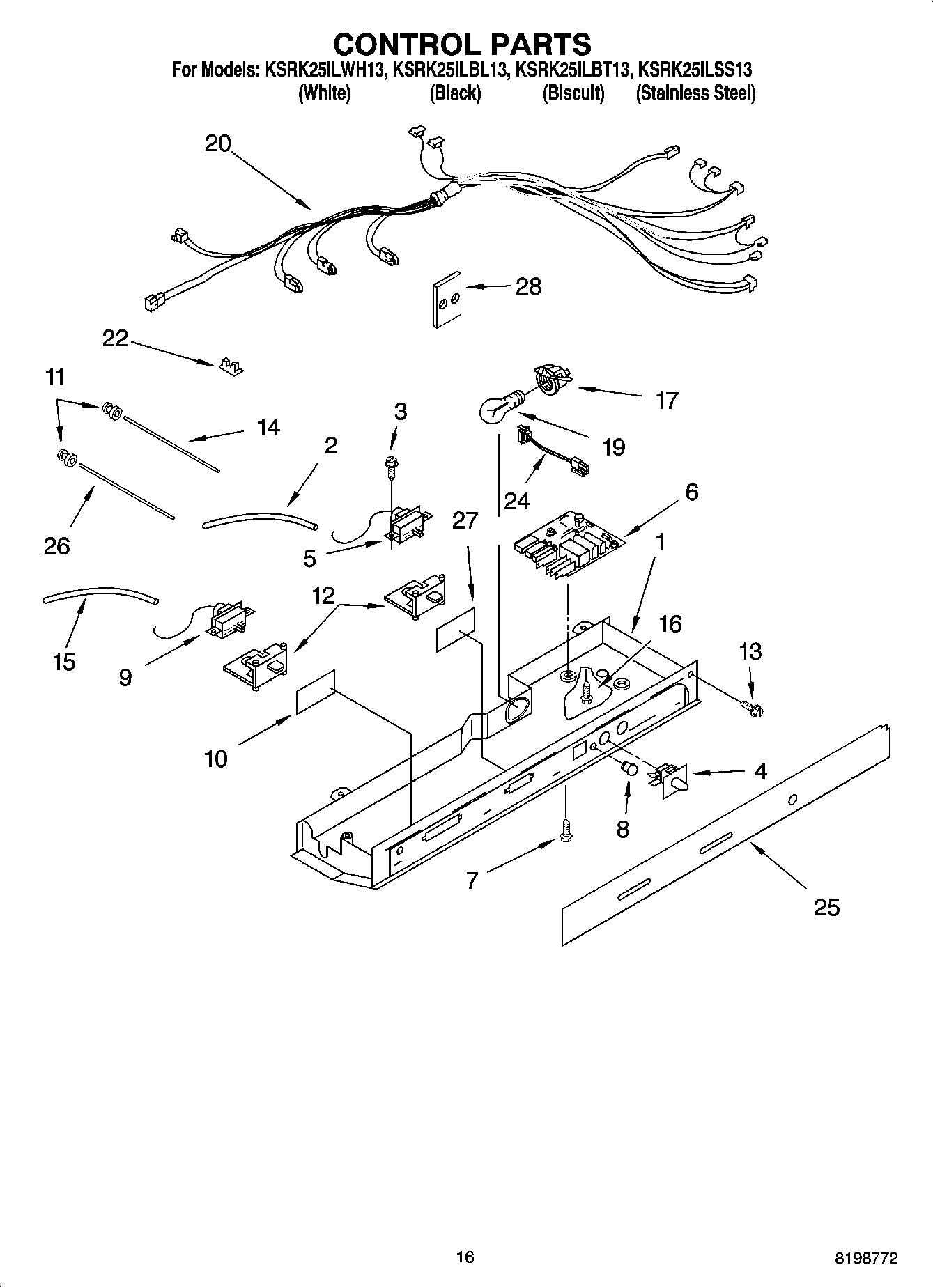 CONTROL PARTS

For Models: KSRK25ILWH13, KSRK25ILBL13, KSRK25ILBT13, KSRK25ILSS13
(White) (Black) (Biscuit) (Stainless Steel)

20
28
22
11
14
3
2
17
19
24
6
26
5
27
1
12
16
15
9
13
10
4
8
7
25

16

8198772