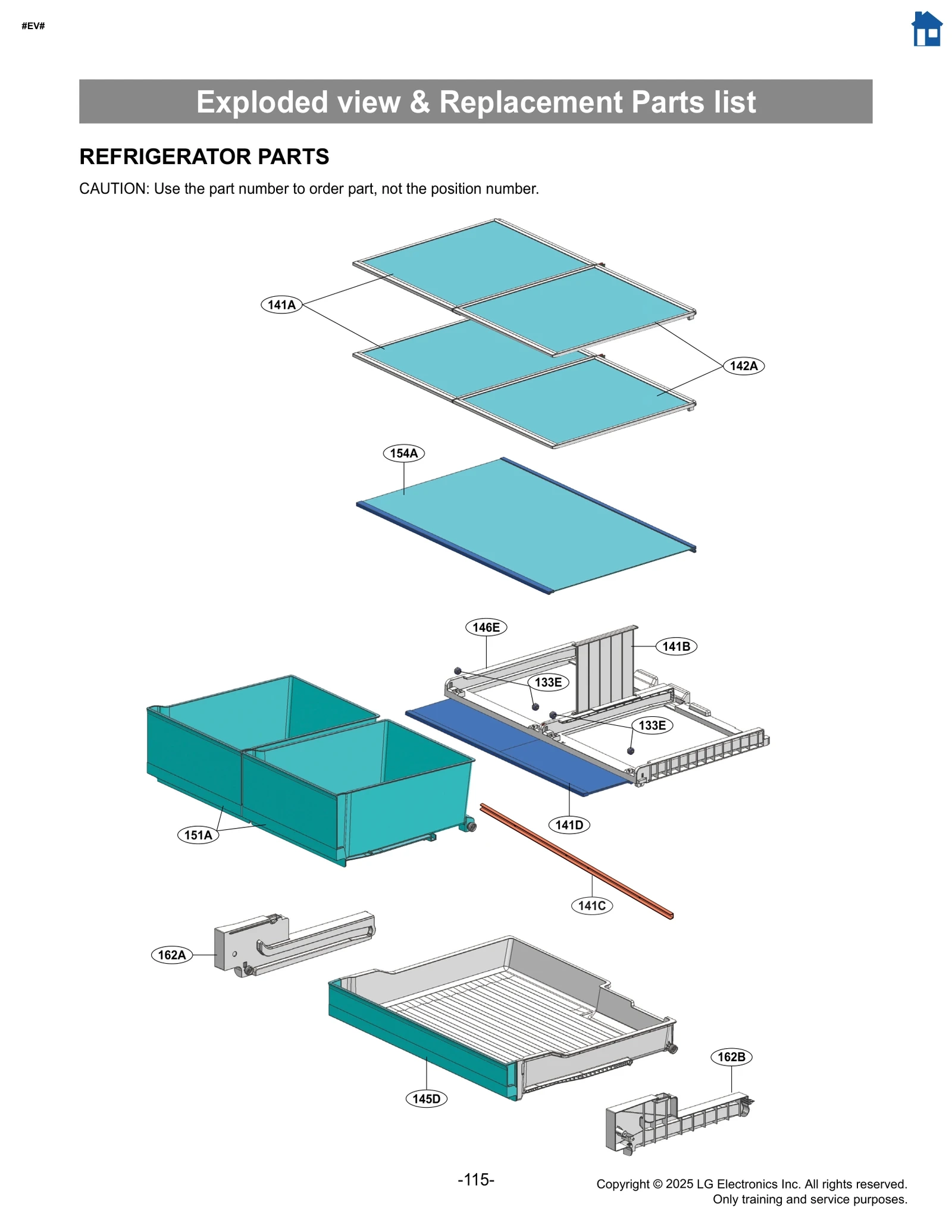 #EV#

Exploded view & Replacement Parts list

REFRIGERATOR PARTS

CAUTION: Use the part number to order part, not the position number.

141A
142A
154A
146E
141B
133E
133E
141D
151A
141C
162A
162B
145D

-115-

Copyright © 2025 LG Electronics Inc. All rights reserved.
Only training and service purposes.