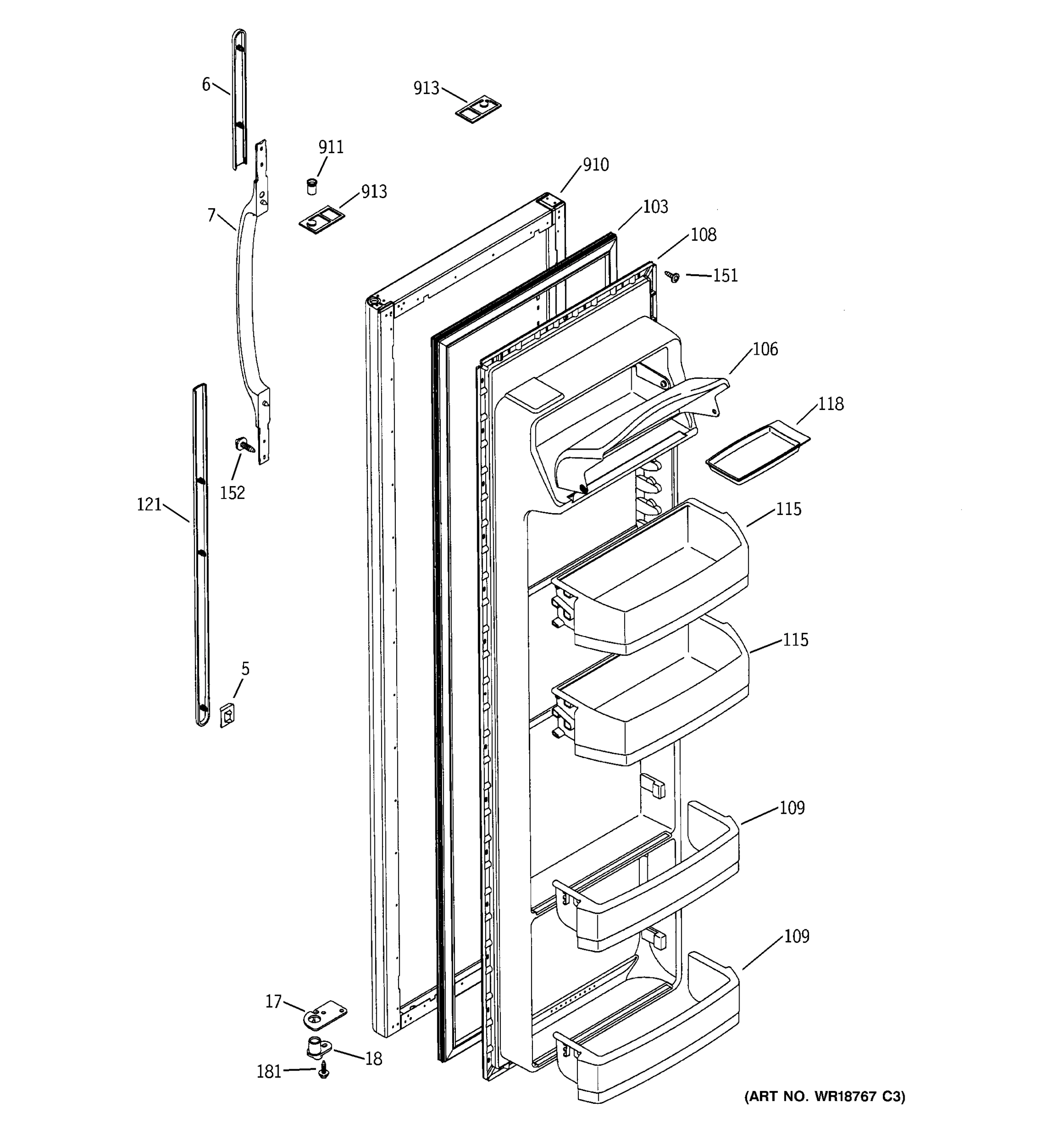 6
913
911
910
913
7
103
108
151
106
118
152
121
115
115
5
109
109
17
18
181
(ART NO. WR18767 C3)