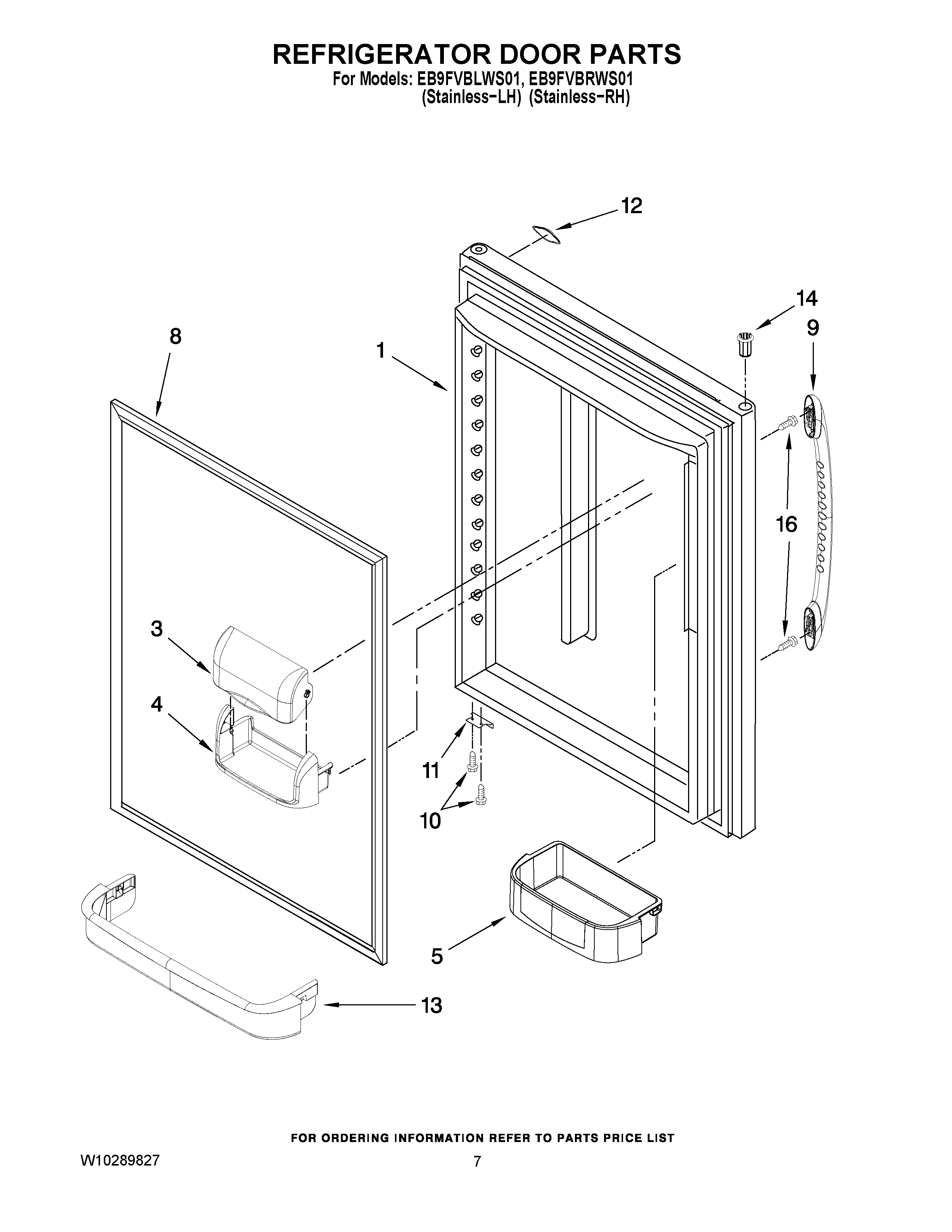 REFRIGERATOR DOOR PARTS
For Models: EB9FVBLWS01, EB9FVBRWS01
(Stainless−LH) (Stainless−RH)

12
14
9
8
1
16
3
4
11
10
5
13

FOR ORDERING INFORMATION REFER TO PARTS PRICE LIST
W10289827
7