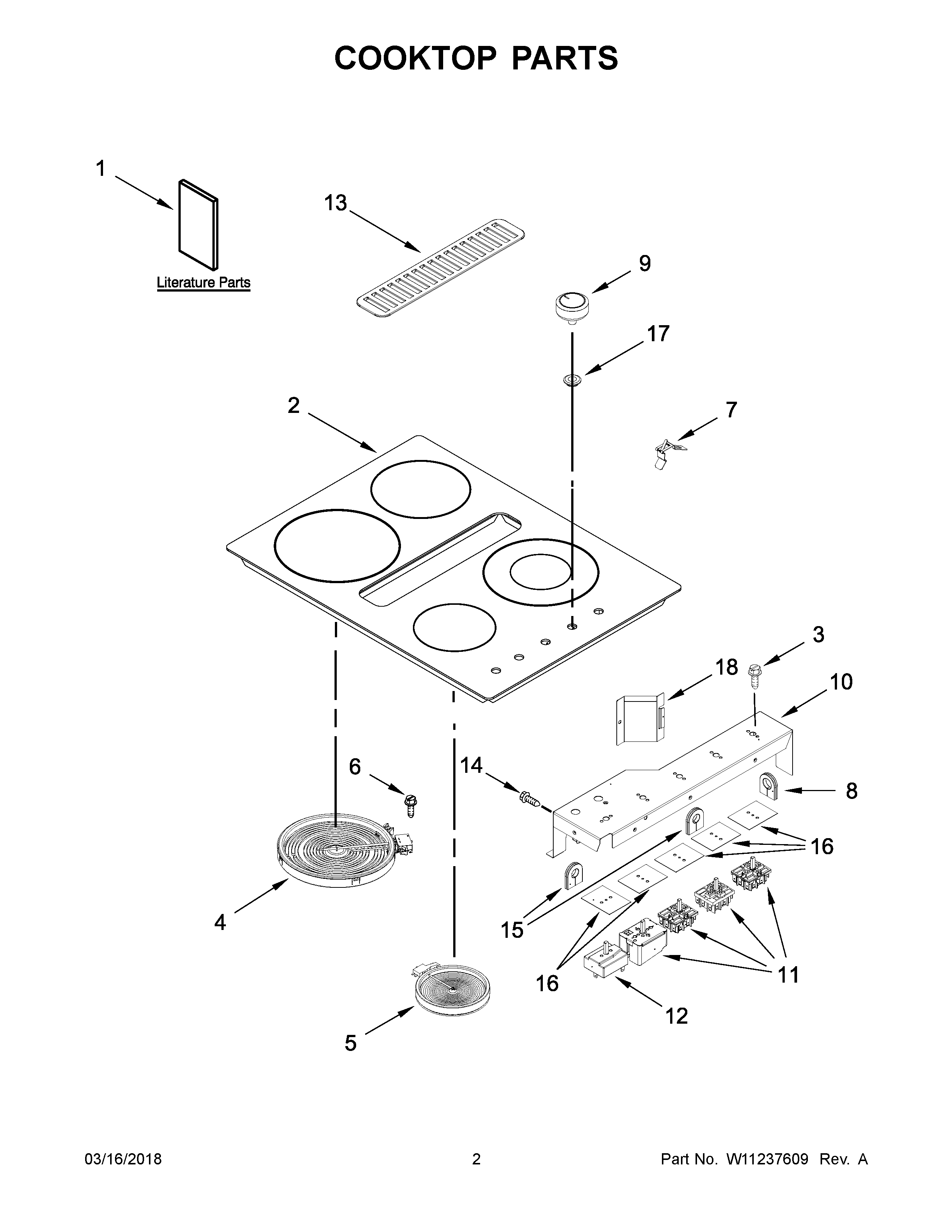 COOKTOP PARTS

1

Literature Parts

13

9

17

2

7

3

18

10

6

14

8

16

4

15

16

11

12

5

03/16/2018

2

Part No. W11237609 Rev. A