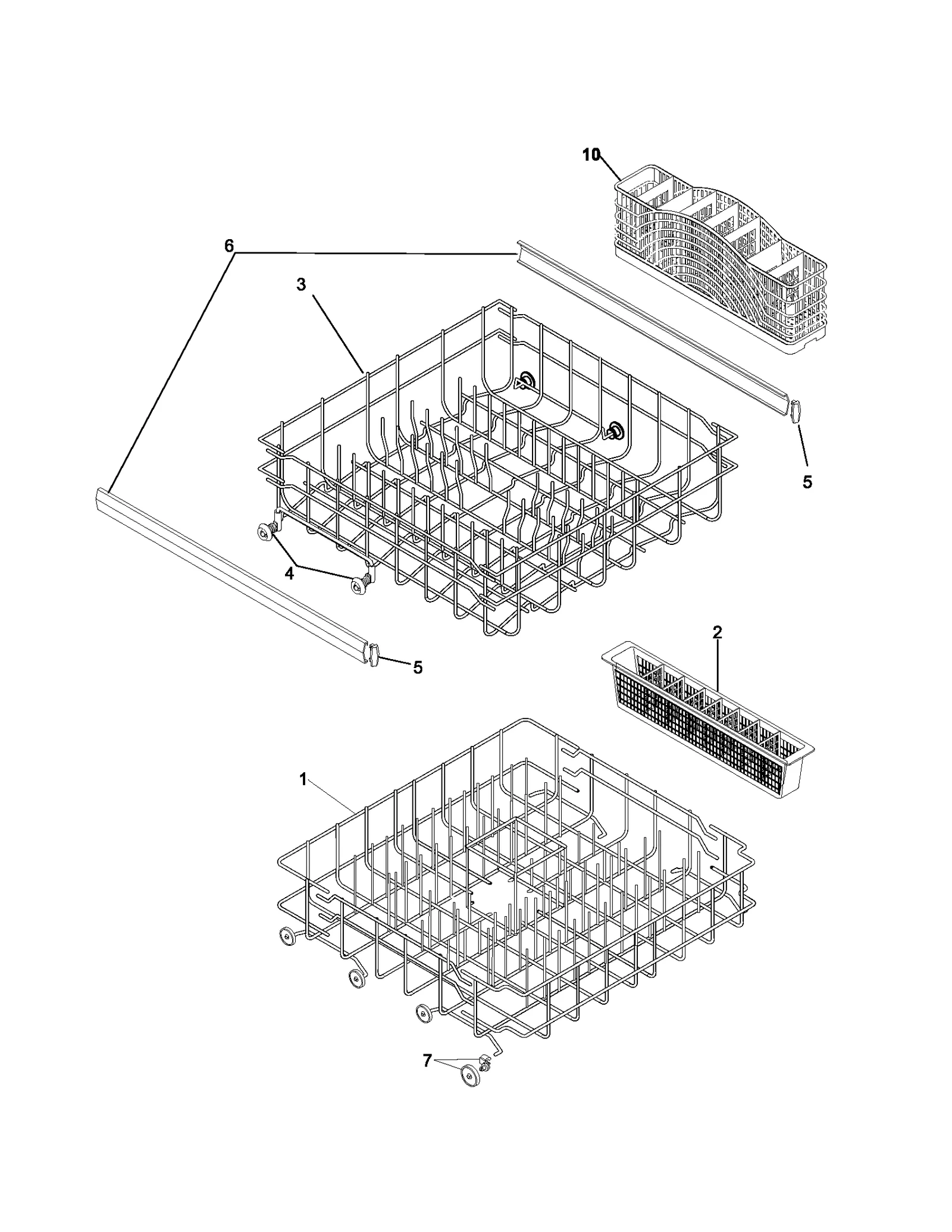 10
6
3
5
4
5
2
1
7