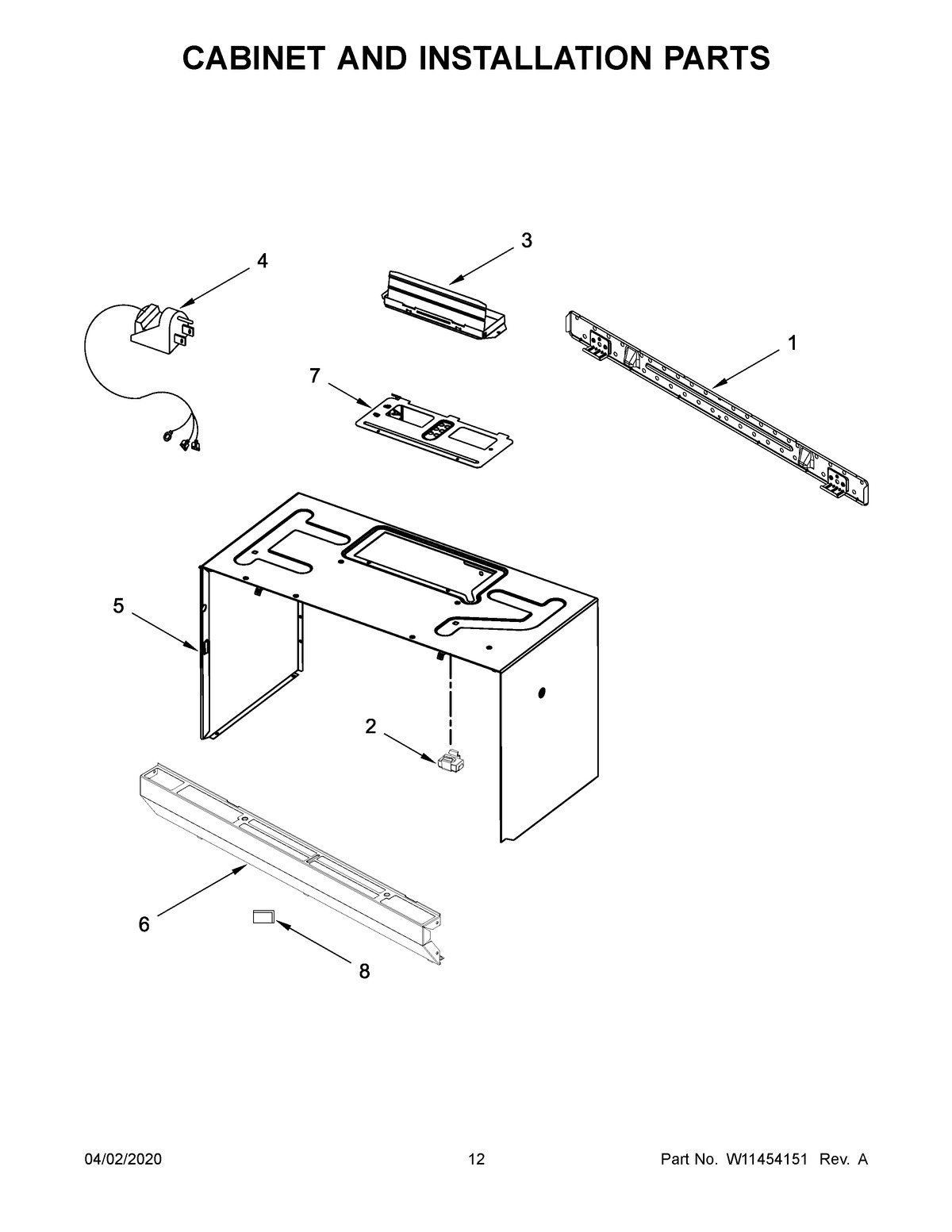 CABINET AND INSTALLATION PARTS

3

4

1

7

5

2

6

8

04/02/2020

12

Part No. W11454151 Rev. A