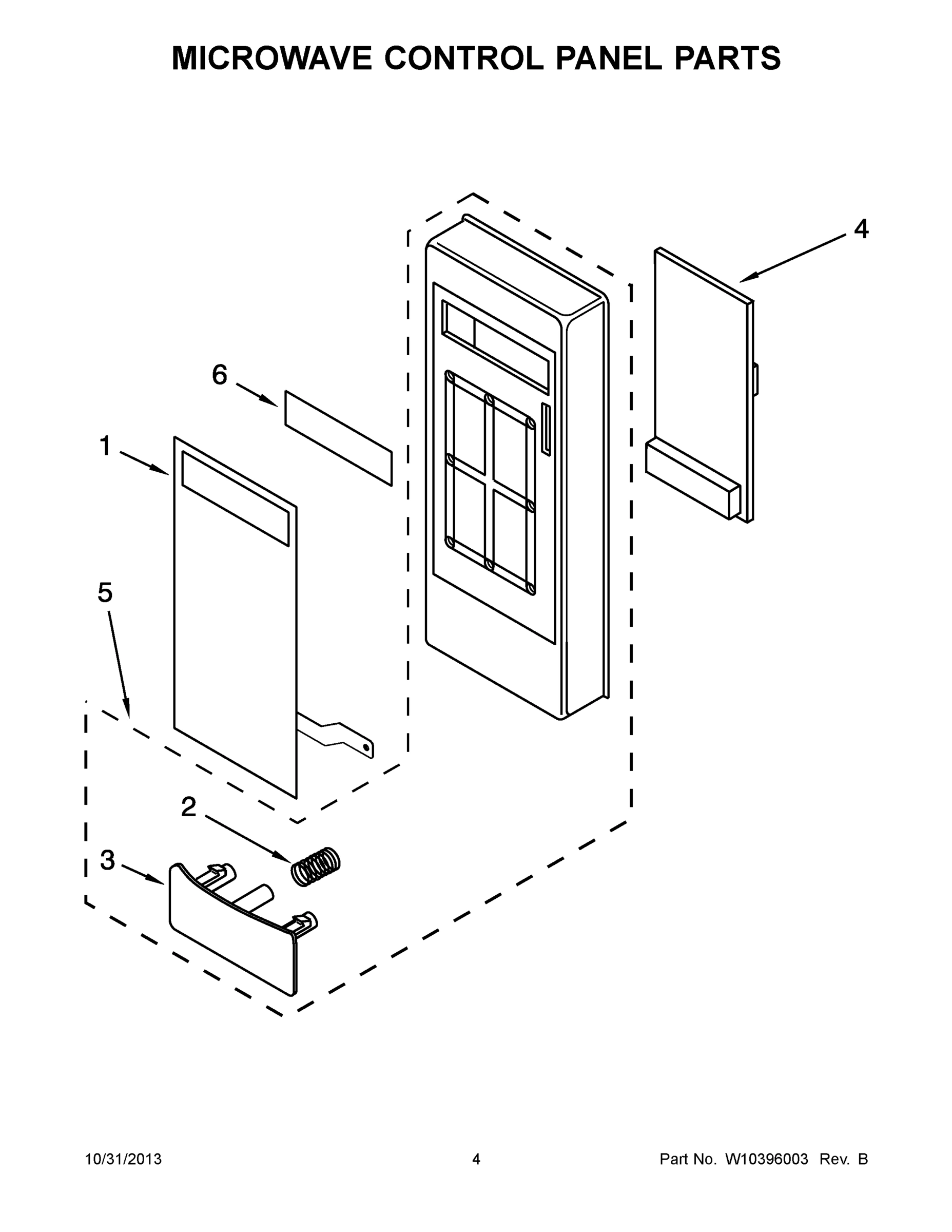 MICROWAVE CONTROL PANEL PARTS

4

6

1

5

2

3

10/31/2013

4

Part No. W10396003 Rev. B