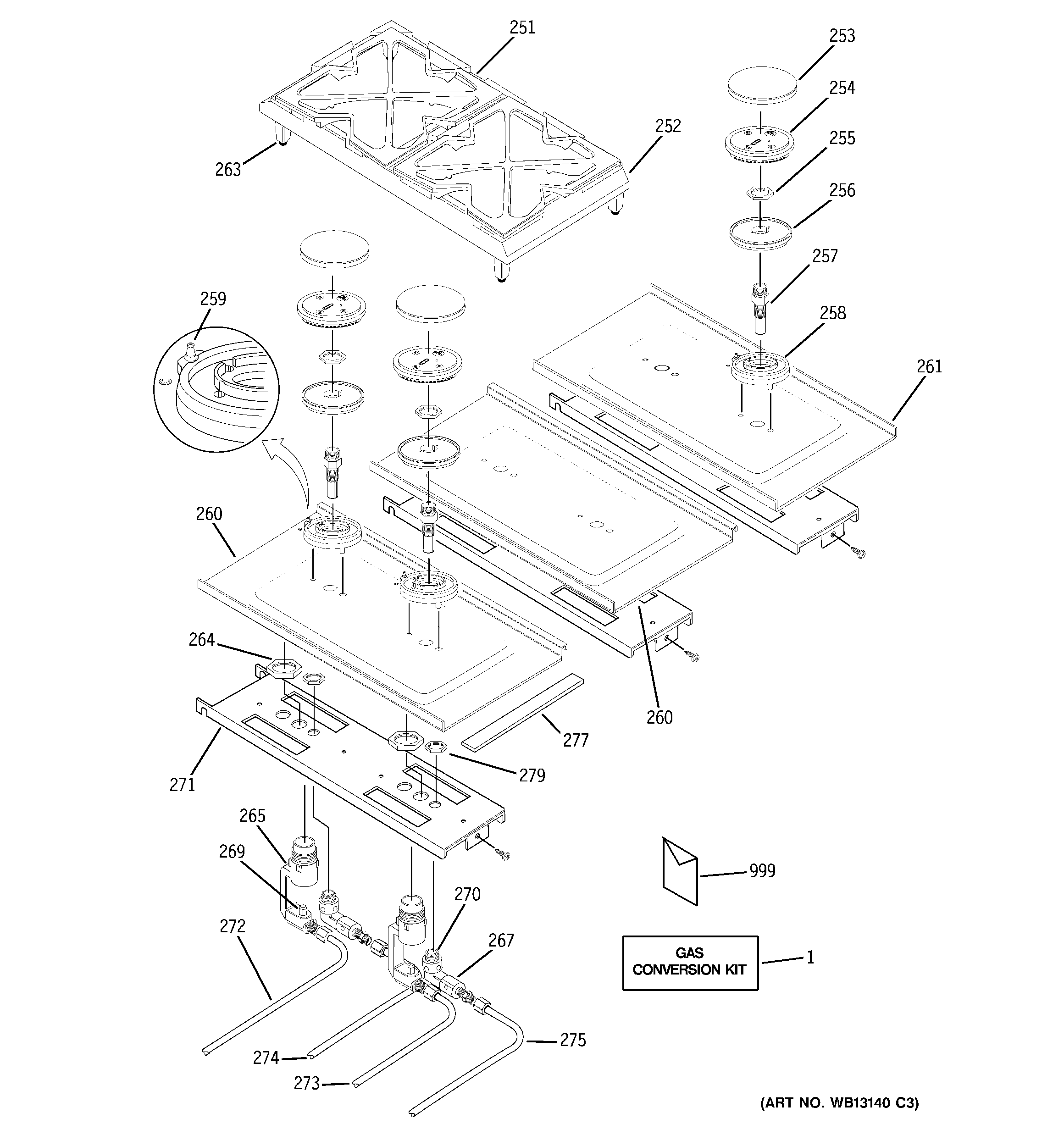 251
253
254
252
255
263
256
257
259
258
261
260
264
260
277
279
271
265
269
999
270
272
267
GAS CONVERSION KIT
1
275
274
273
(ART NO. WB13140 C3)