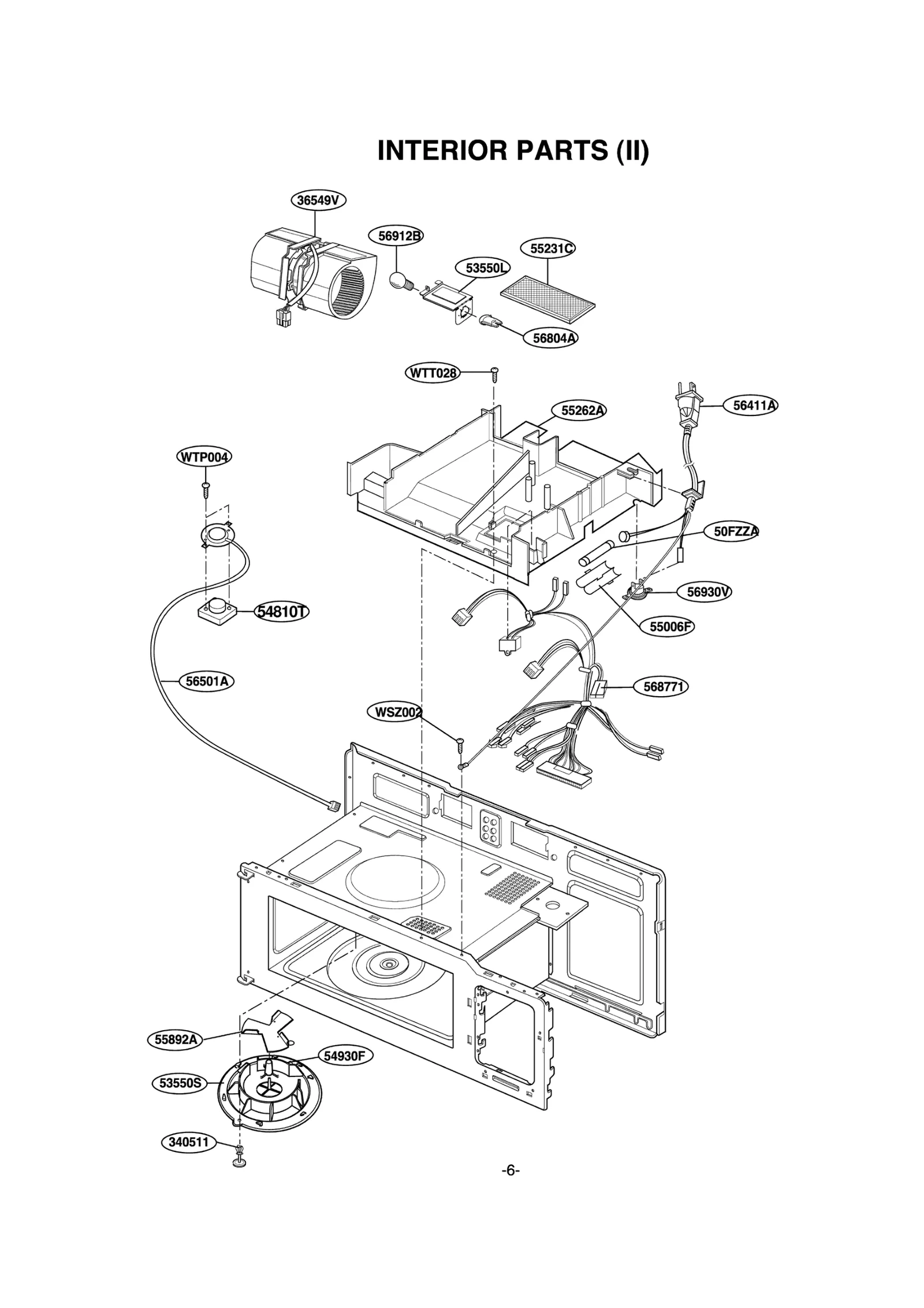 INTERIOR PARTS (II)

36549V

56912B

55231C

53550L

56804A

WTT028

55262A

56411A

WTP004

50FZZA

56930V

54810T

55006F

56501A

568771

WSZ002

55892A

54930F

53550S

340511

-6-