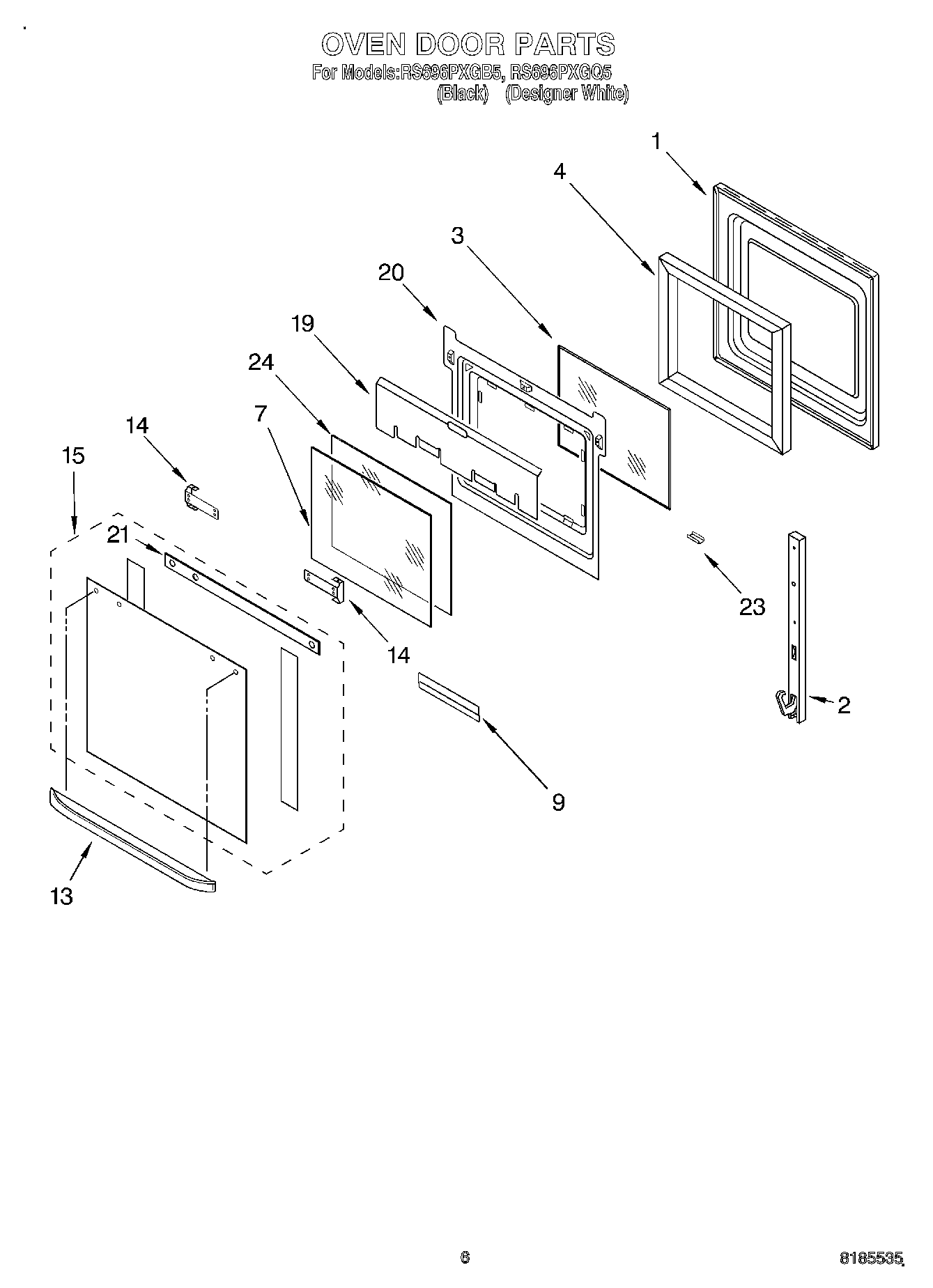 OVEN DOOR PARTS
For Models:RS696PXGB5, RS696PXGQ5
(Black) (Designer White)

1
4
3
20
19
24
7
14
15
21
14
23
2
9
13

6

8185535