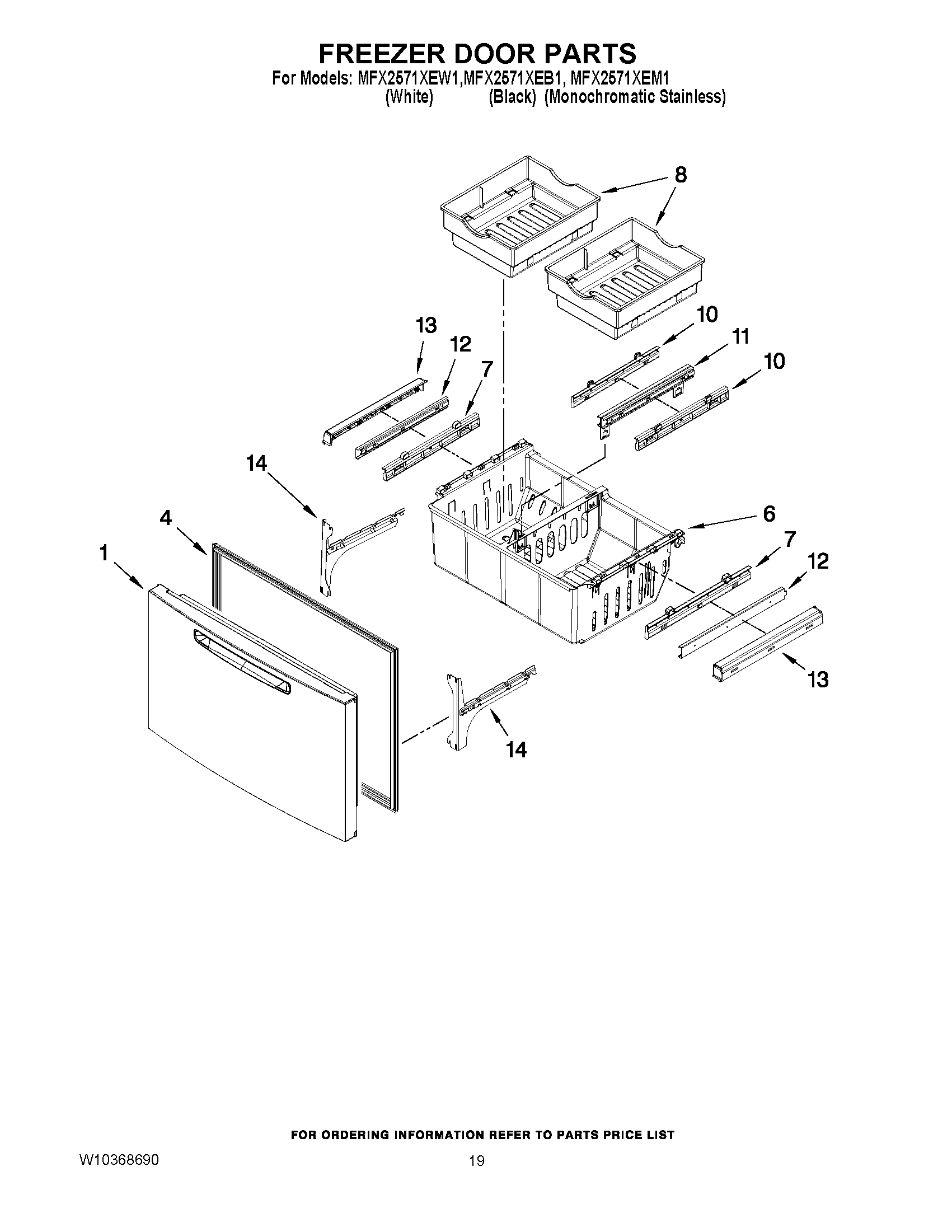 FREEZER DOOR PARTS
For Models: MFX2571XEW1,MFX2571XEB1, MFX2571XEM1
(White) (Black) (Monochromatic Stainless)

8
13
12
7
10
11
10
14
4
1
6
7
12
13
14

FOR ORDERING INFORMATION REFER TO PARTS PRICE LIST

W10368690
19