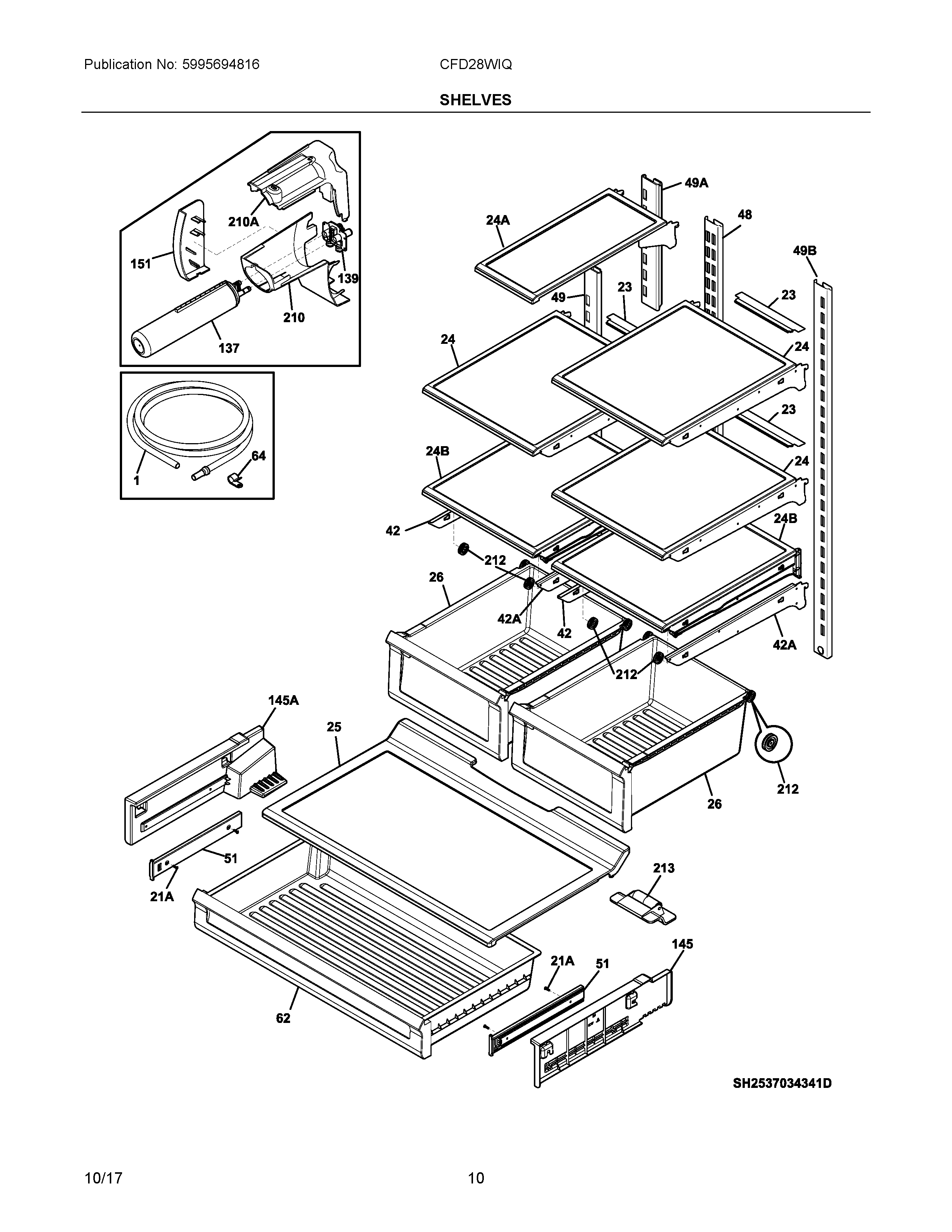 Publication No: 5995694816

CFD28WIQ

SHELVES

210A

151

139

210

137

1

64

49A

24A

48

49B

49

23

23

24

24

23

24B

24

42

24B

212

26

42A

42

42A

212

145A

25

212

26

51

21A

213

145

21A

51

62

SH2537034341D

10/17

10