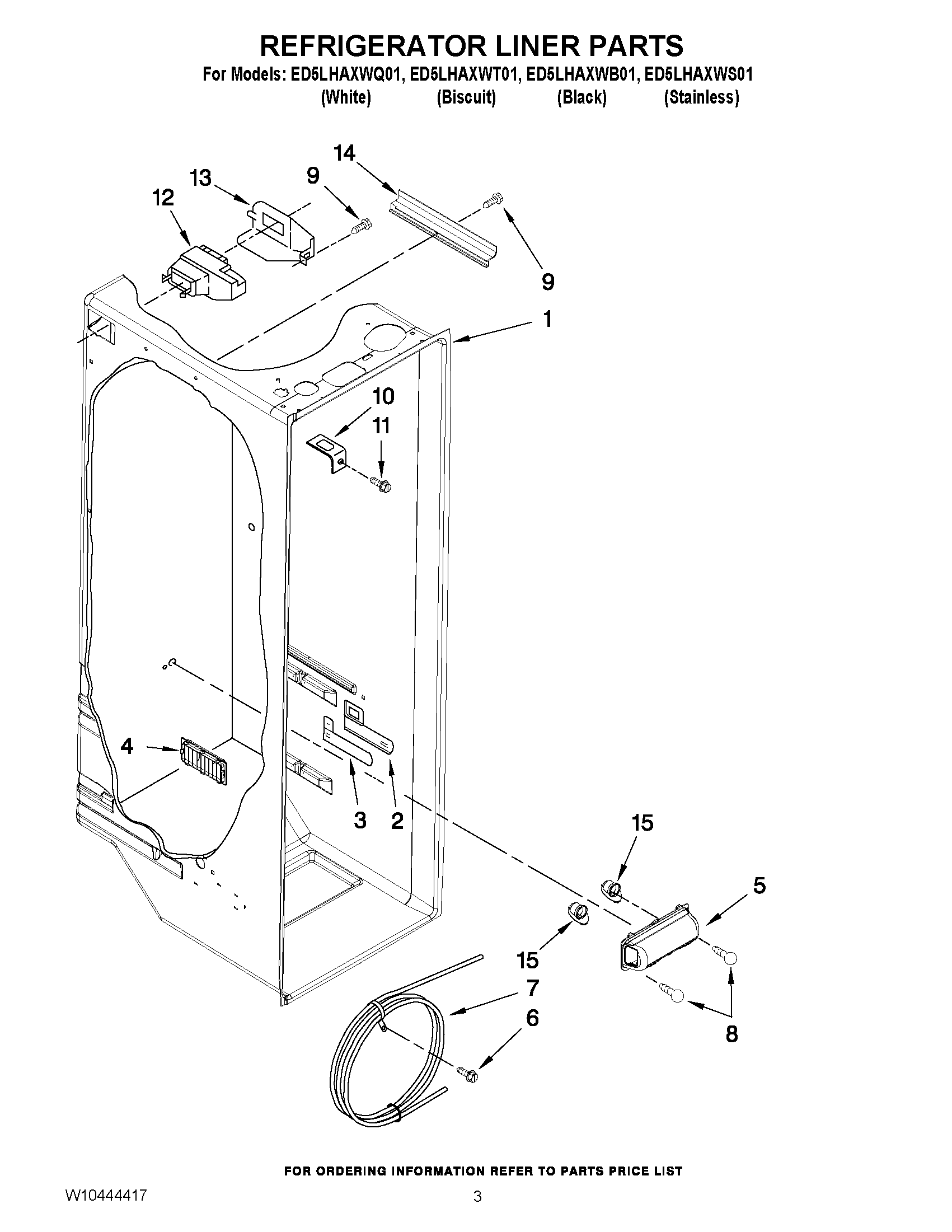 REFRIGERATOR LINER PARTS
For Models: ED5LHAXWQ01, ED5LHAXWT01, ED5LHAXWB01, ED5LHAXWS01
(White) (Biscuit) (Black) (Stainless)

14
13
9
12
9
1
10
11
4
3
2
15
5
15
7
6
8

FOR ORDERING INFORMATION REFER TO PARTS PRICE LIST

W10444417

3