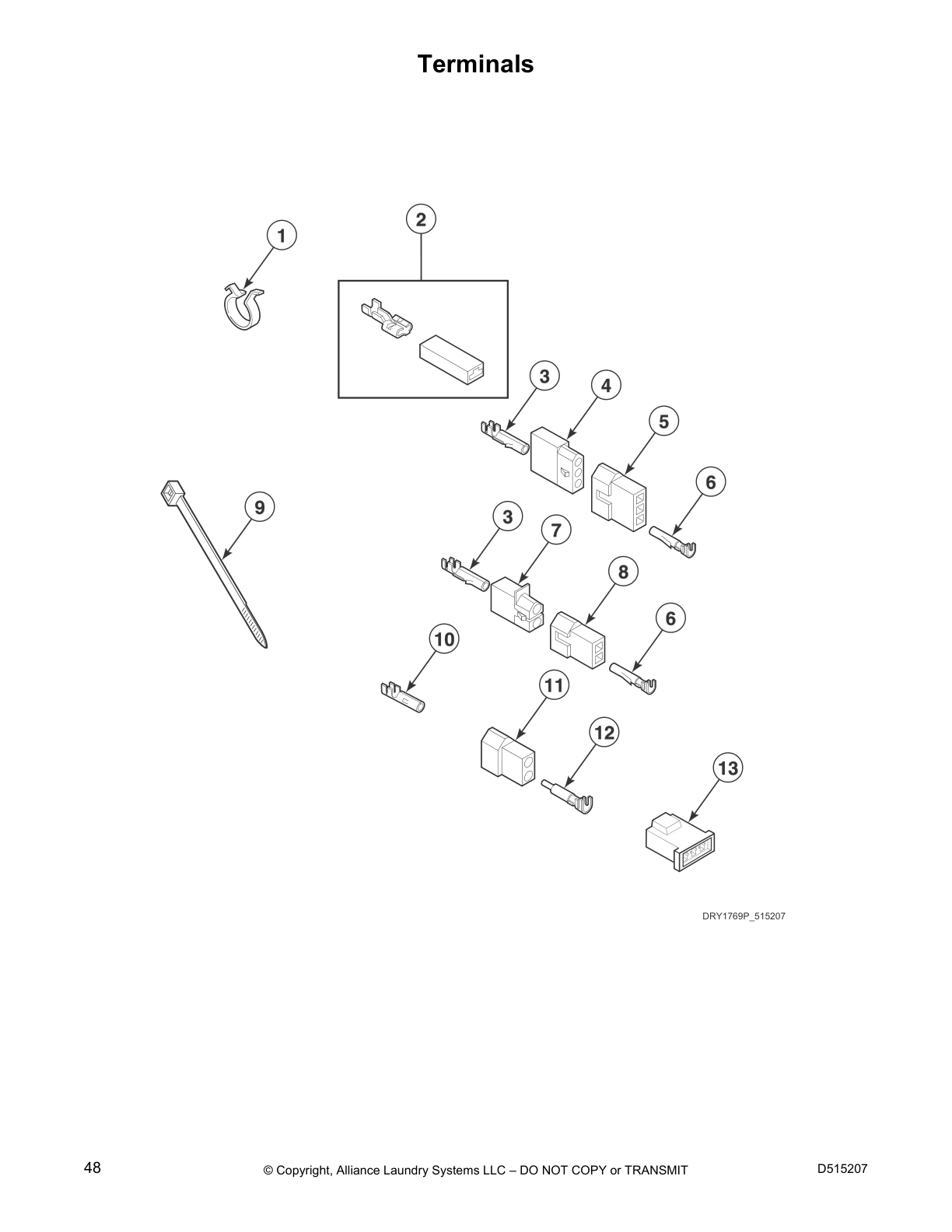 Terminals

1

2

3

4

5

6

9

3

7

8

6

10

11

12

13

DRY1769P_515207

48

© Copyright, Alliance Laundry Systems LLC – DO NOT COPY or TRANSMIT

D515207