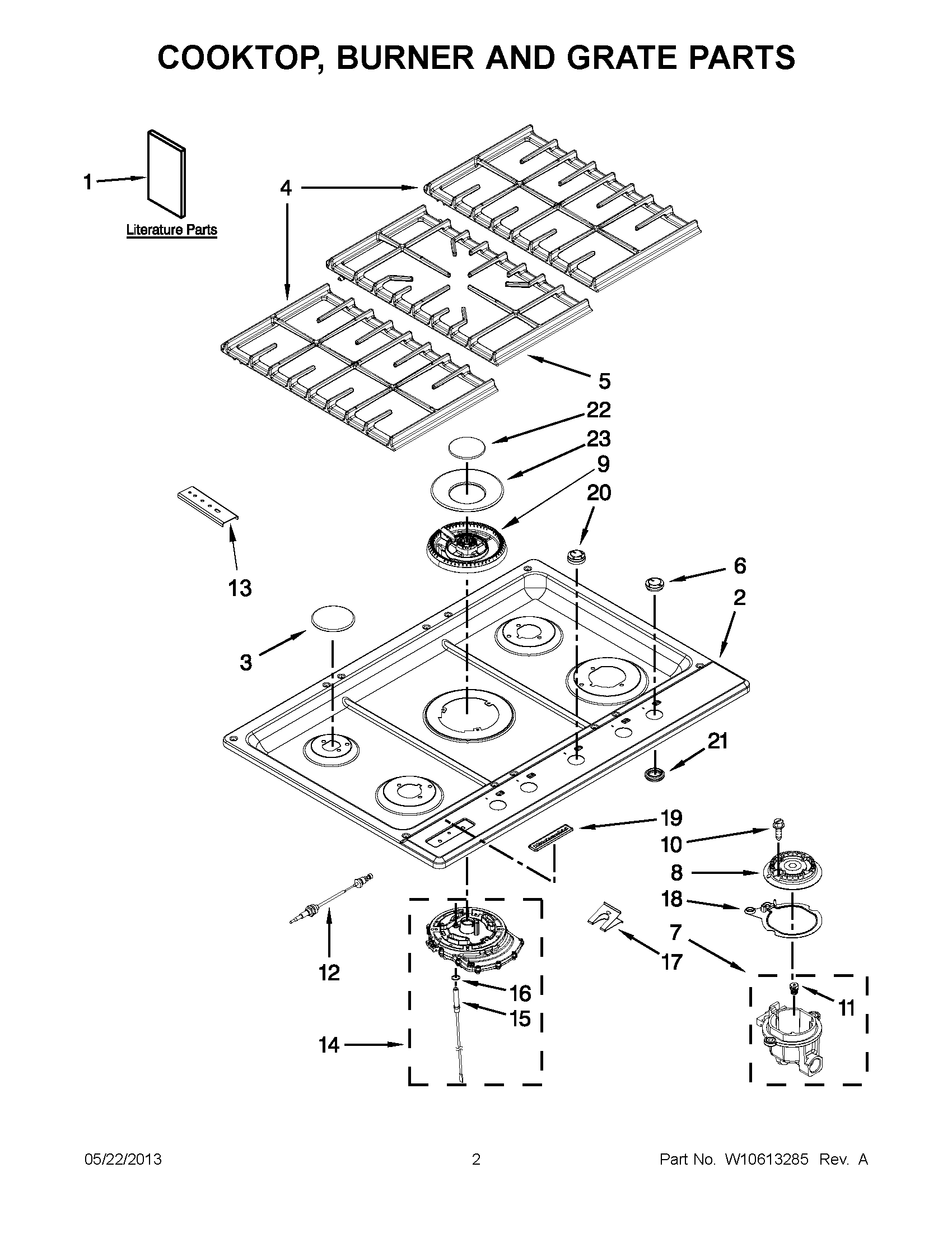 COOKTOP, BURNER AND GRATE PARTS

1

Literature Parts

4

5

22

23

9

20

13

6

2

3

21

19

10

8

18

7

17

12

16

15

14

11

05/22/2013

2

Part No. W10613285 Rev. A