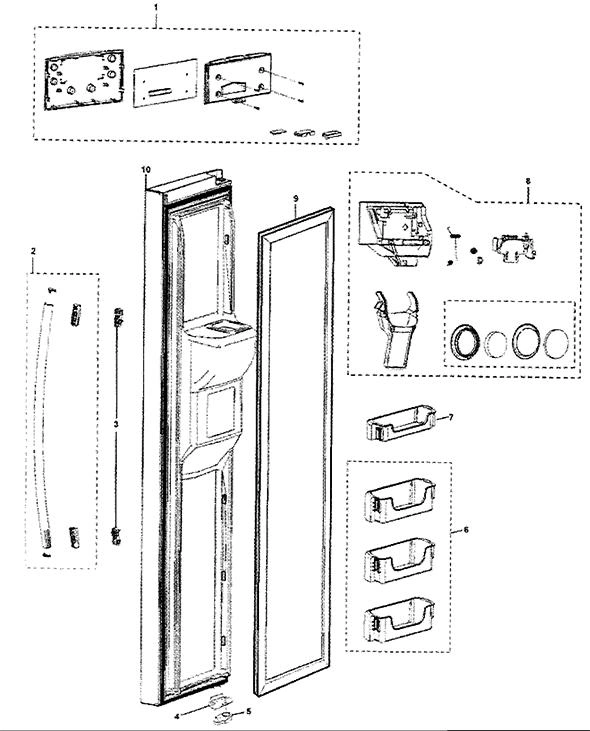 1
10
9
8
2
3
7
6
4
5